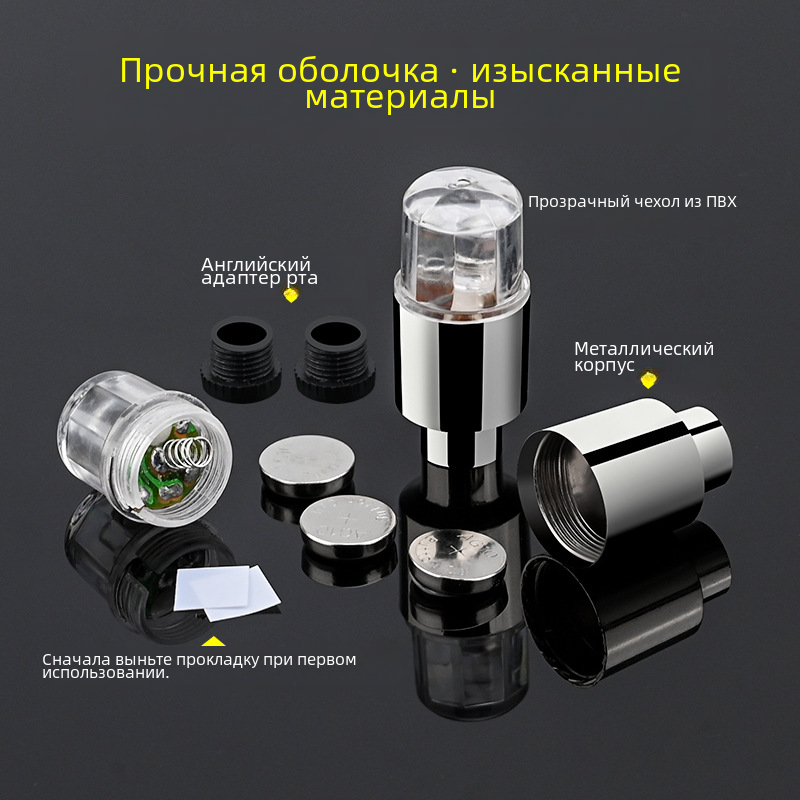 Прочная оболочка · изысканные материалы

Прозрачный чехол из ПВХ

Английский адаптер рта

Металлический корпус

Сначала выньте прокладку при первом использовании.