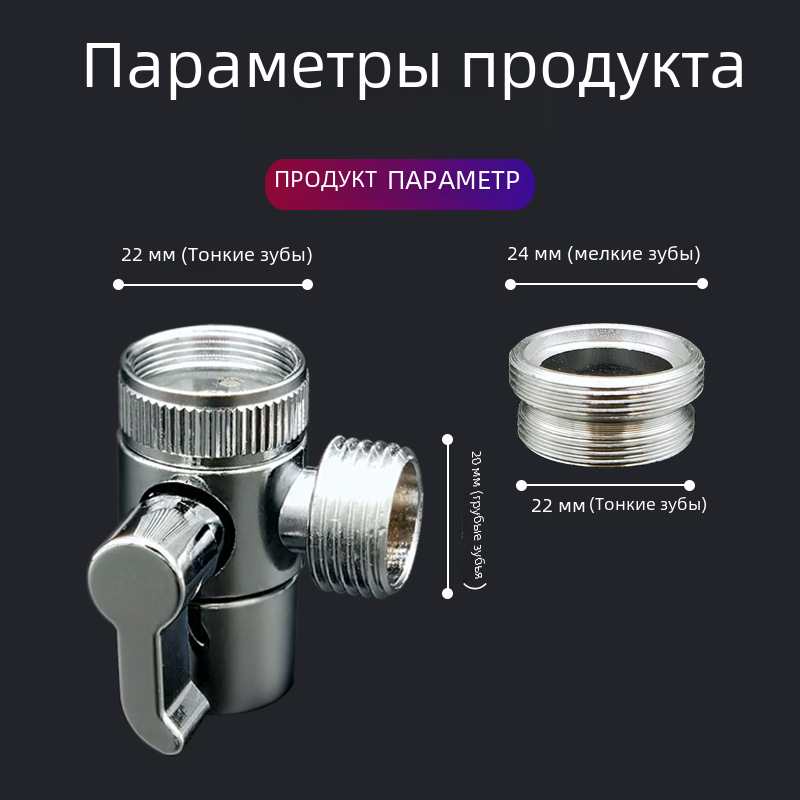 Параметры продукта

ПРОДУКТ ПАРАМЕТР

22 мм (Тонкие зубы)

24 мм (мелкие зубы)

20 мм (грубые зубья)

22 мм (Тонкие зубы)