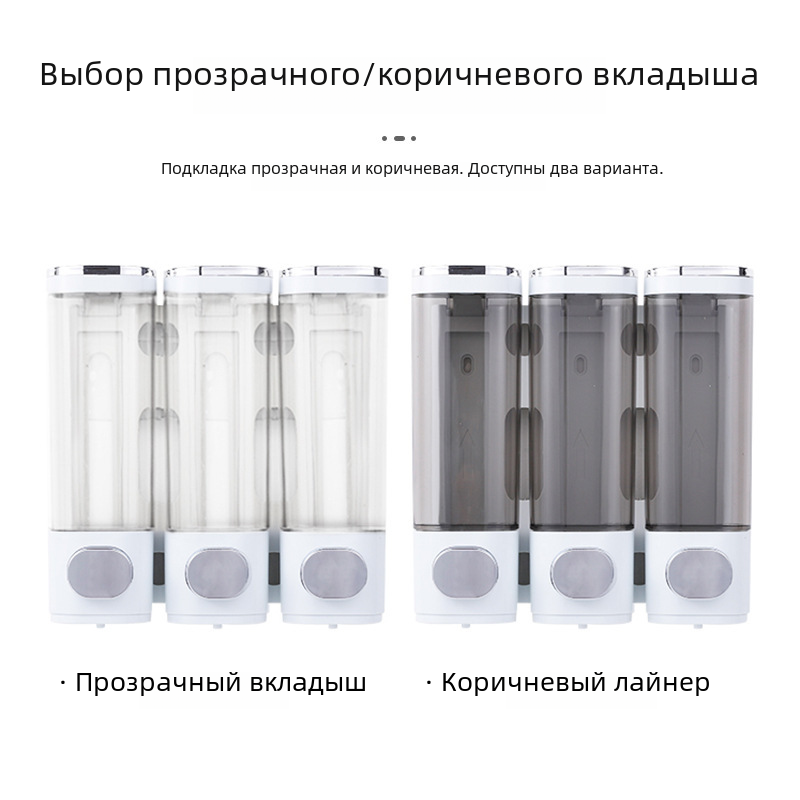 Выбор прозрачного/коричневого вкладыша

Подкладка прозрачная и коричневая. Доступны два варианта.

· Прозрачный вкладыш

· Коричневый лайнер