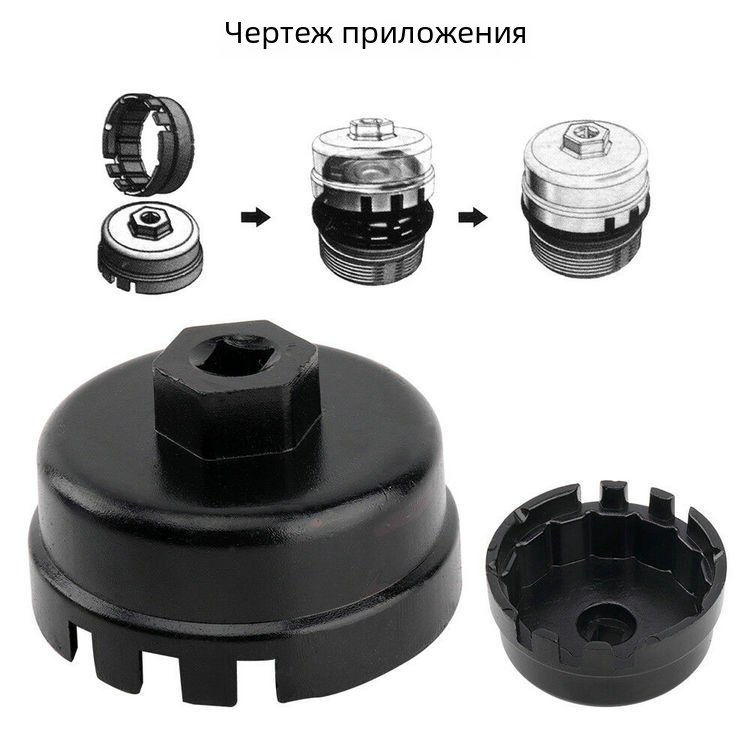 Чертеж приложения