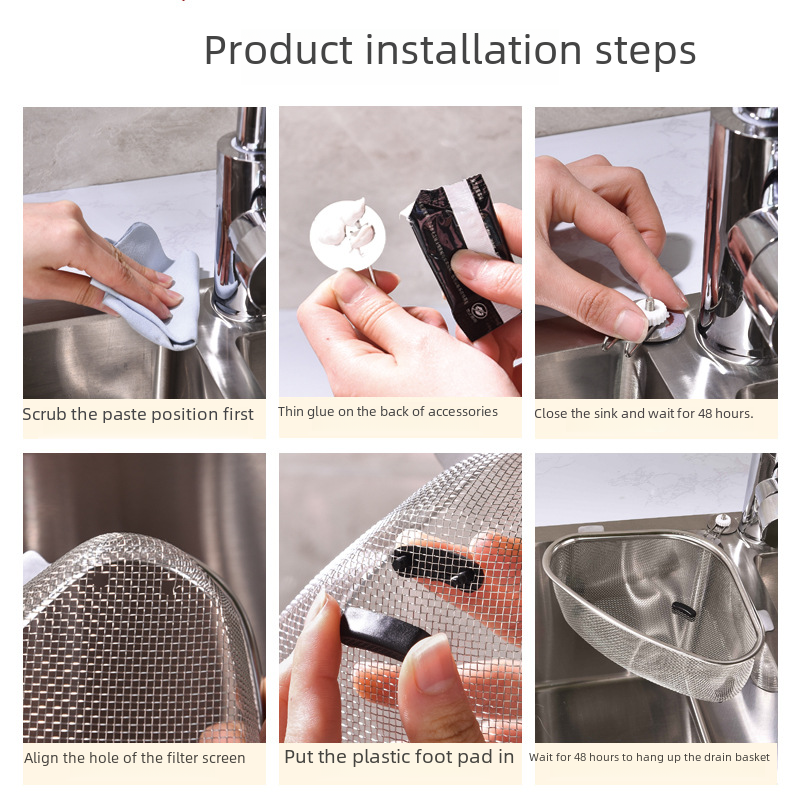 Product installation steps

Scrub the paste position first

Thin glue on the back of accessories

Close the sink and wait for 48 hours.

Align the hole of the filter screen

Put the plastic foot pad in

Wait for 48 hours to hang up the drain basket