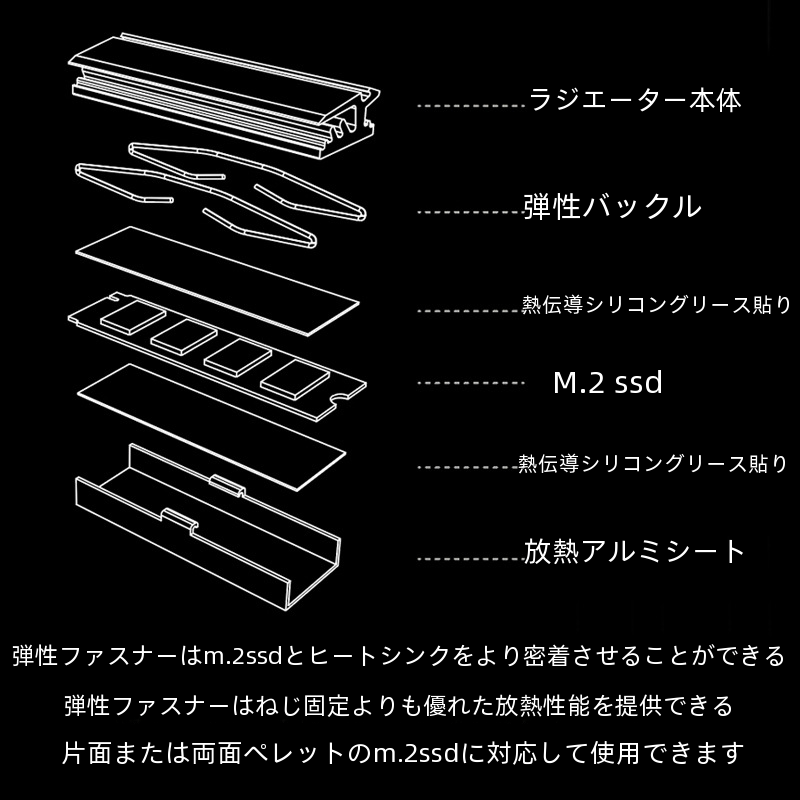 ラジエーター本体

弾性バックル

熱伝導シリコングリース貼り

M.2 ssd

熱伝導シリコングリース貼り

放熱アルミシート

弾性ファスナーはm.2ssdとヒートシンクをより密着させることができる

弾性ファスナーはねじ固定よりも優れた放熱性能を提供できる

片面または両面ペレットのm.2ssdに対応して使用できます