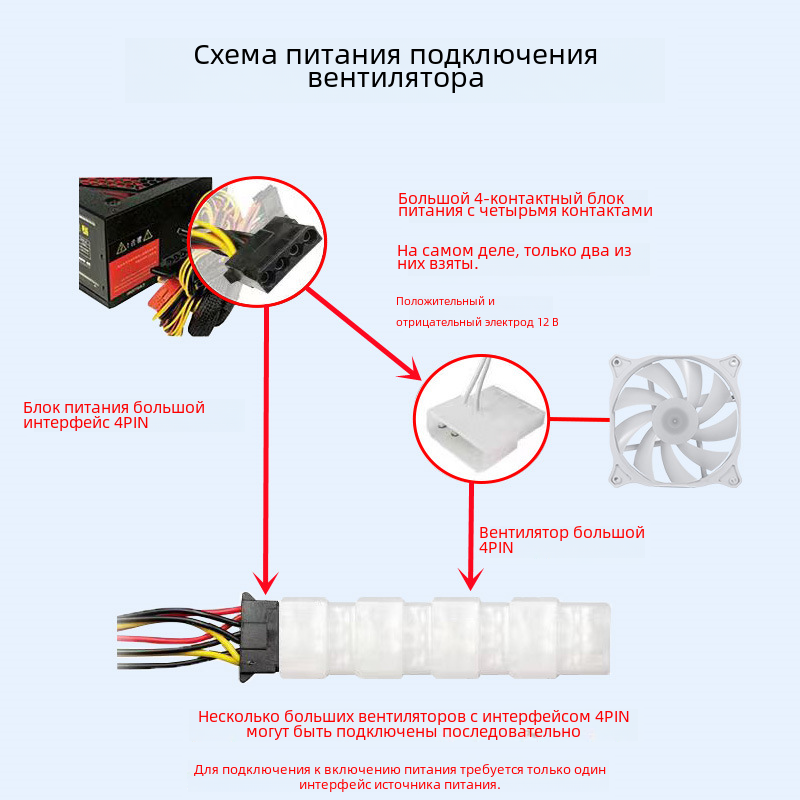 Схема питания подключения вентилятора

Большой 4-контактный блок питания с четырьмя контактами

На самом деле, только два из них взяты.

Положительный и

отрицательный электрод 12 В

Блок питания большой интерфейс 4PIN

Вентилятор большой 4PIN

Несколько больших вентиляторов с интерфейсом 4PIN могут быть подключены последовательно

Для подключения к включению питания требуется только один интерфейс источника питания.