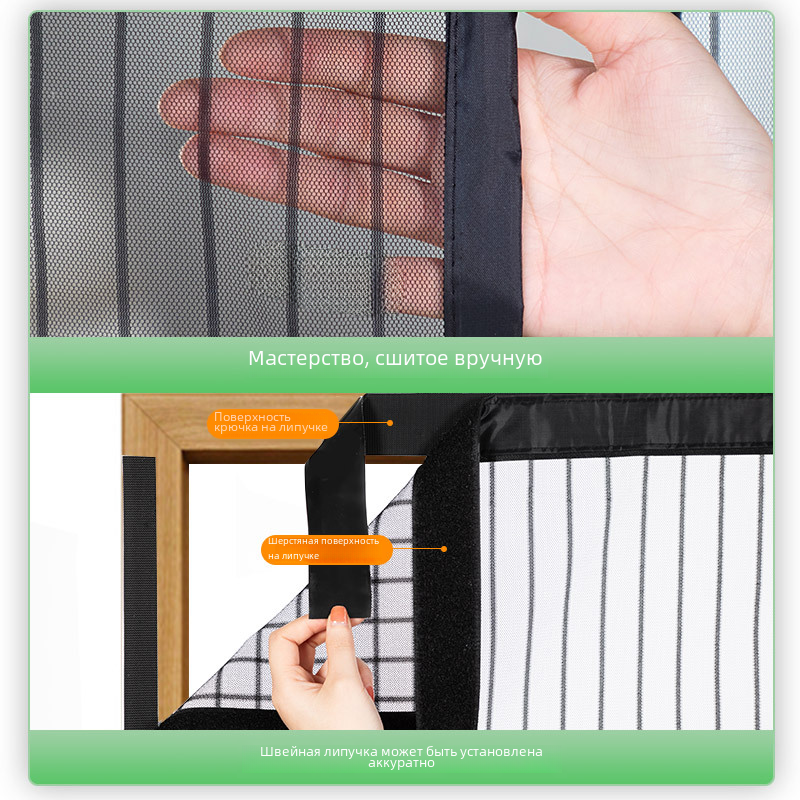 Мастерство, сшитое вручную

Поверхность крючка на липучке

Шерстяная поверхность на липучке

Швейная липучка может быть установлена аккуратно