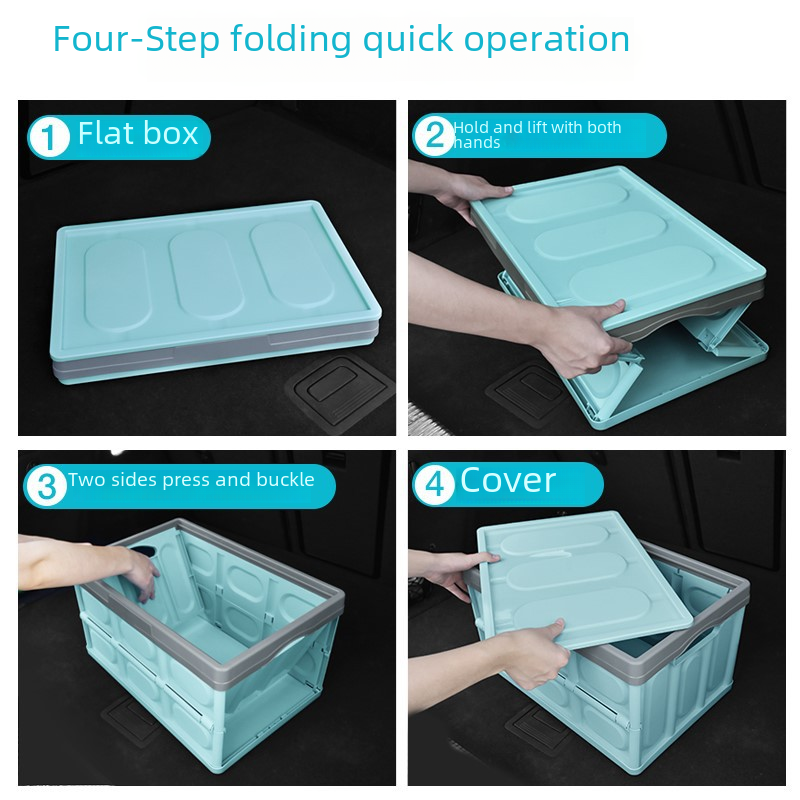 Four-Step folding quick operation

1 Flat box

2 Hold and lift with both hands

3 Two sides press and buckle

4 Cover