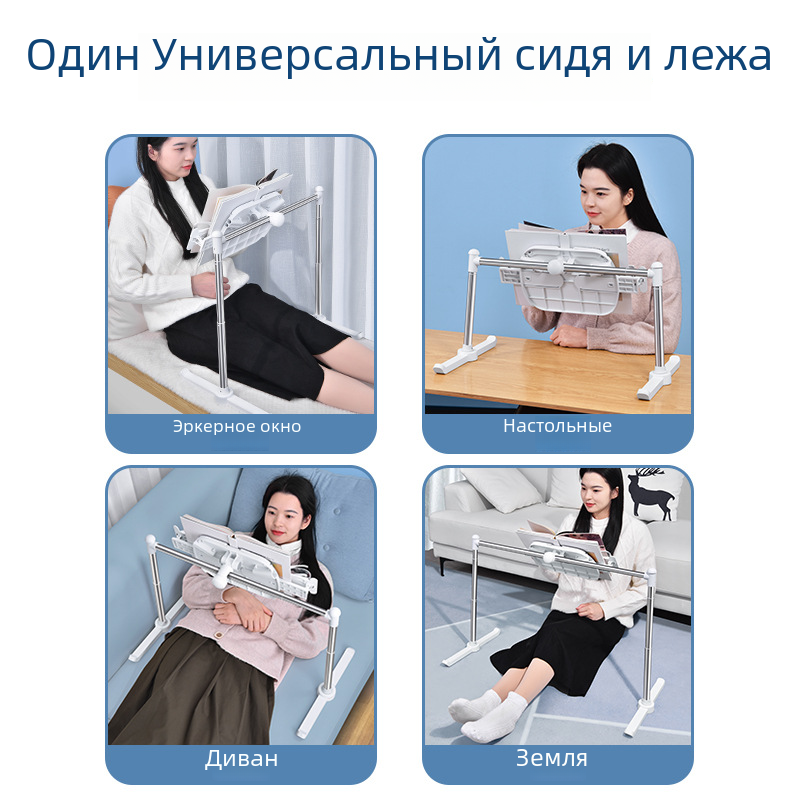 Один Универсальный сидя и лежа

Эркерное окно

Настольные

Диван

Земля