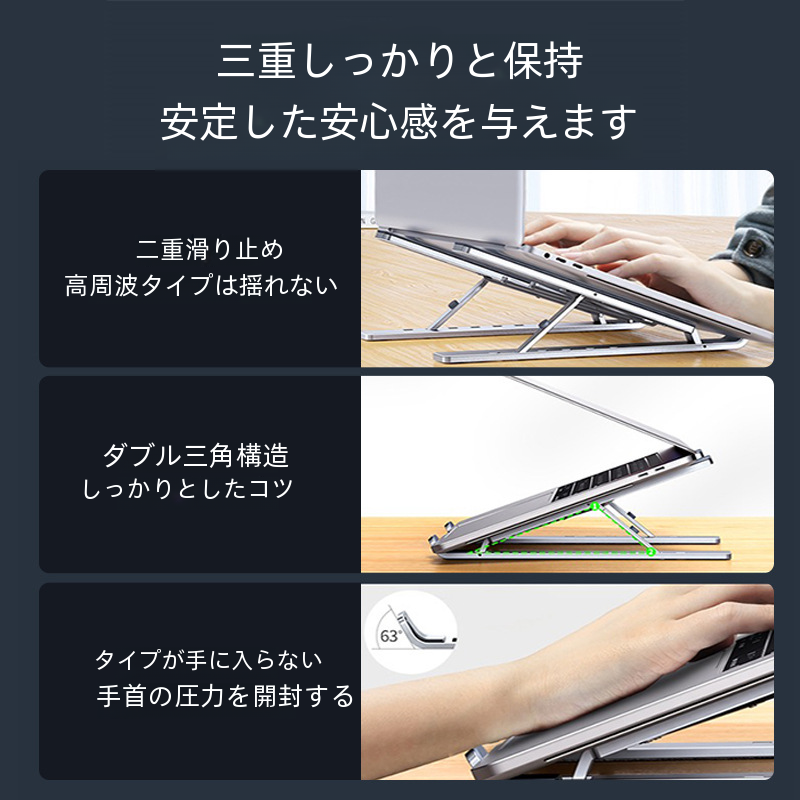 三重しっかりと保持
安定した安心感を与えます

二重滑り止め
高周波タイプは揺れない

ダブル三角構造
しっかりとしたコツ

63°

タイプが手に入らない
手首の圧力を開封する