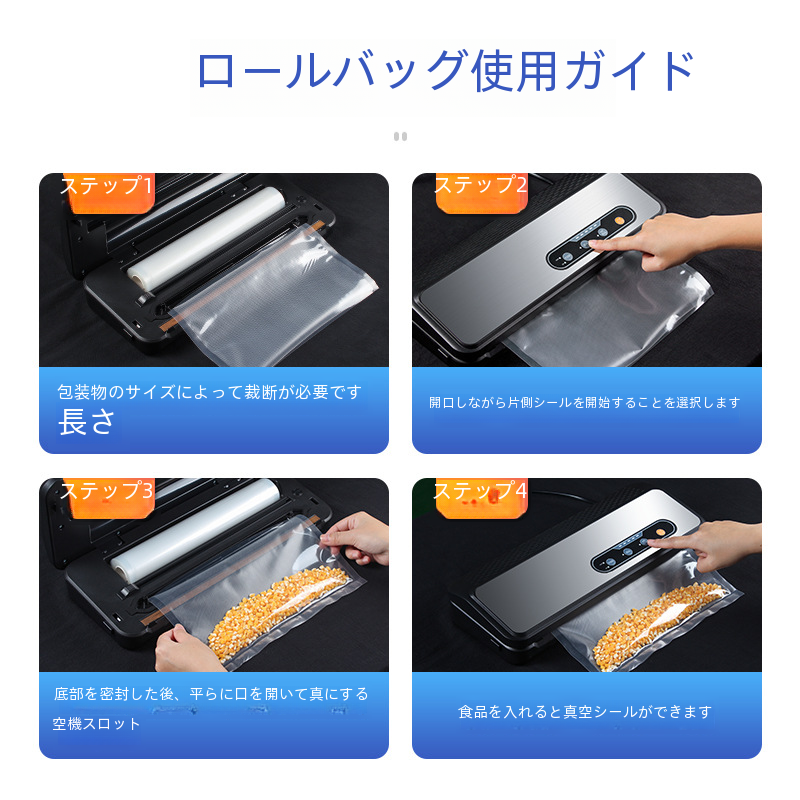 ロールバッグ使用ガイド

ステップ1

包装物のサイズによって裁断が必要です
長さ

ステップ2

開口しながら片側シールを開始することを選択します

ステップ3

底部を密封した後、平らに口を開いて真にする
空機スロット

ステップ4

食品を入れると真空シールができます