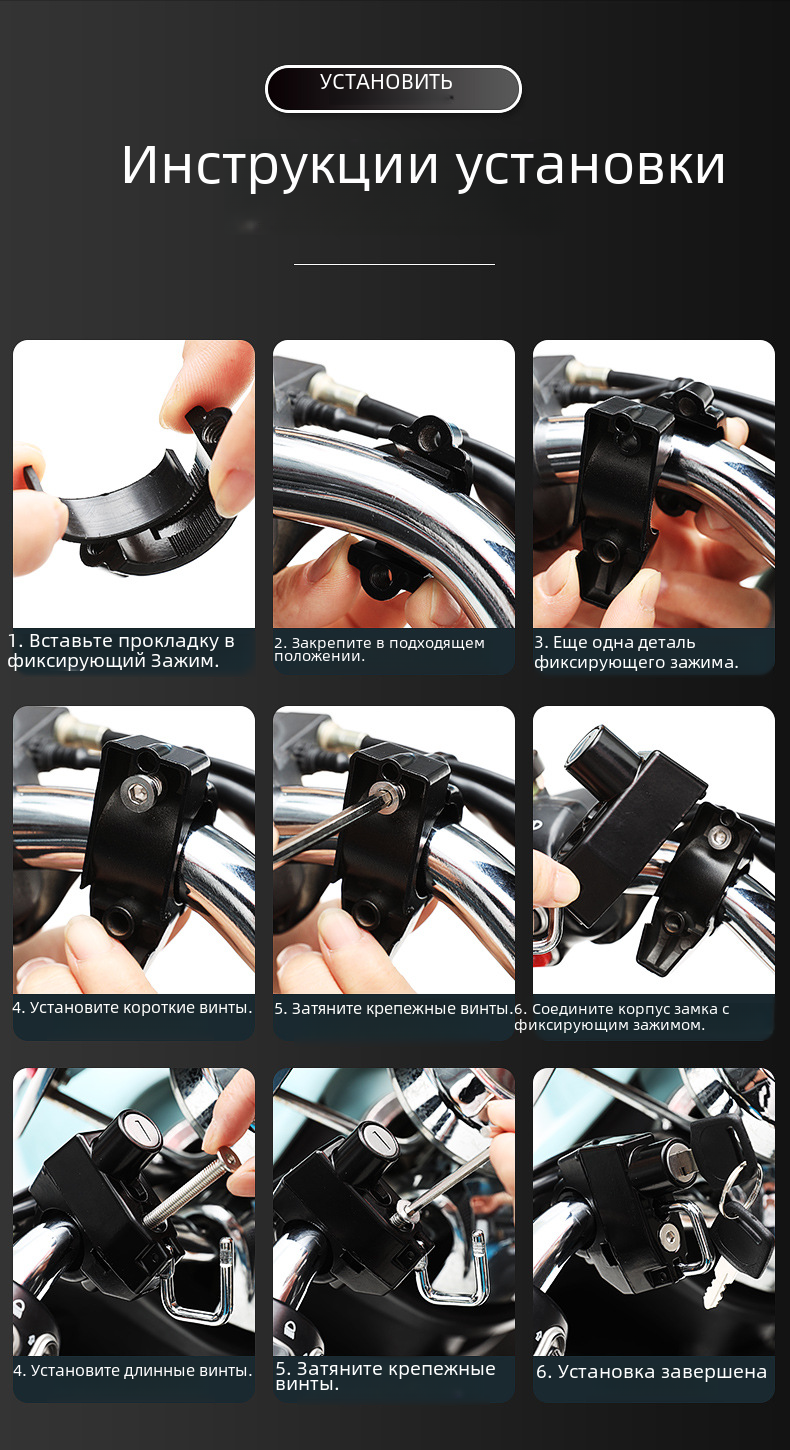 УСТАНОВИТЬ

Инструкции установки

1. Вставьте прокладку в фиксирующий Зажим.

2. Закрепите в подходящем положении.

3. Еще одна деталь фиксирующего зажима.

4. Установите короткие винты.

5. Затяните крепежные винты.

6. Соедините корпус замка с фиксирующим зажимом.

4. Установите длинные винты.

5. Затяните крепежные винты.

6. Установка завершена