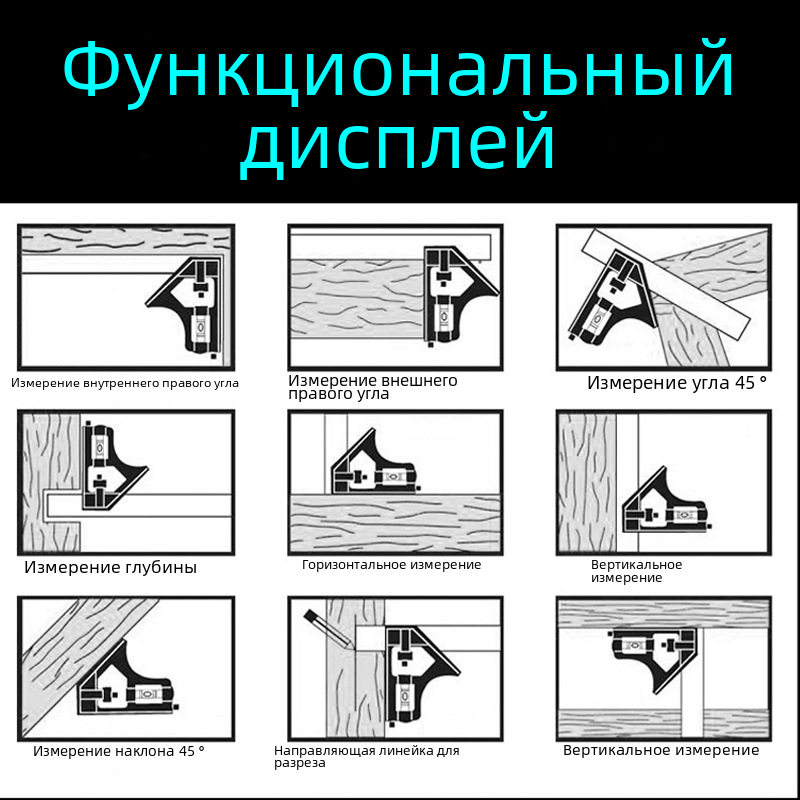 Функциональный дисплей

Измерение внутреннего правого угла

Измерение внешнего правого угла

Измерение угла 45 °

Измерение глубины

Горизонтальное измерение

Вертикальное измерение

Измерение наклона 45 °

Направляющая линейка для разреза

Вертикальное измерение