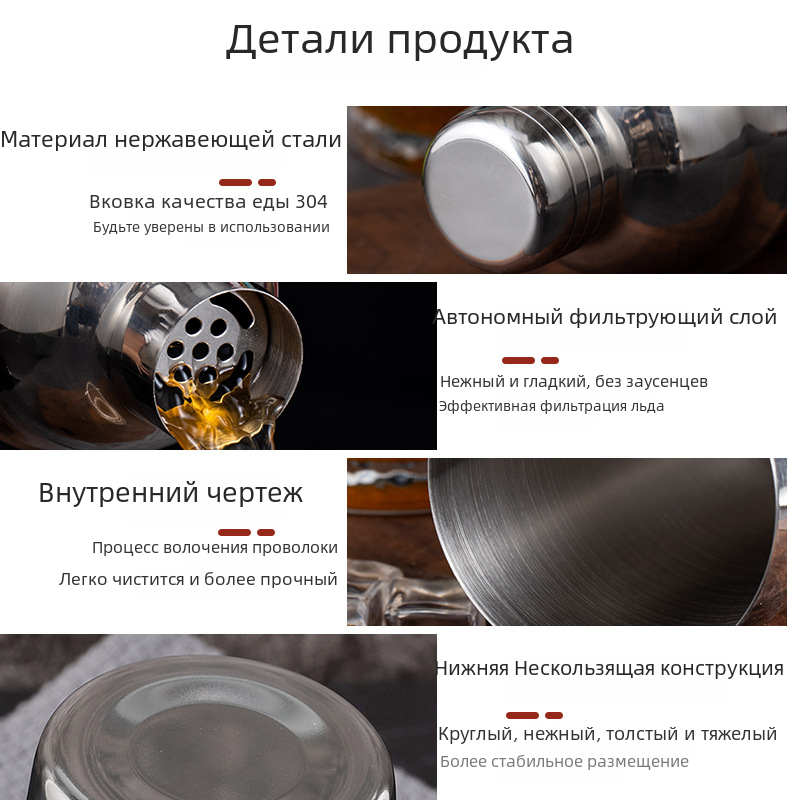 Детали продукта

Материал нержавеющей стали

Вковка качества еды 304

Будьте уверены в использовании

Автономный фильтрующий слой

Нежный и гладкий, без заусенцев

Эффективная фильтрация льда

Внутренний чертеж

Процесс волочения проволоки

Легко чистится и более прочный

Нижняя Нескользящая конструкция

Круглый, нежный, толстый и тяжелый

Более стабильное размещение