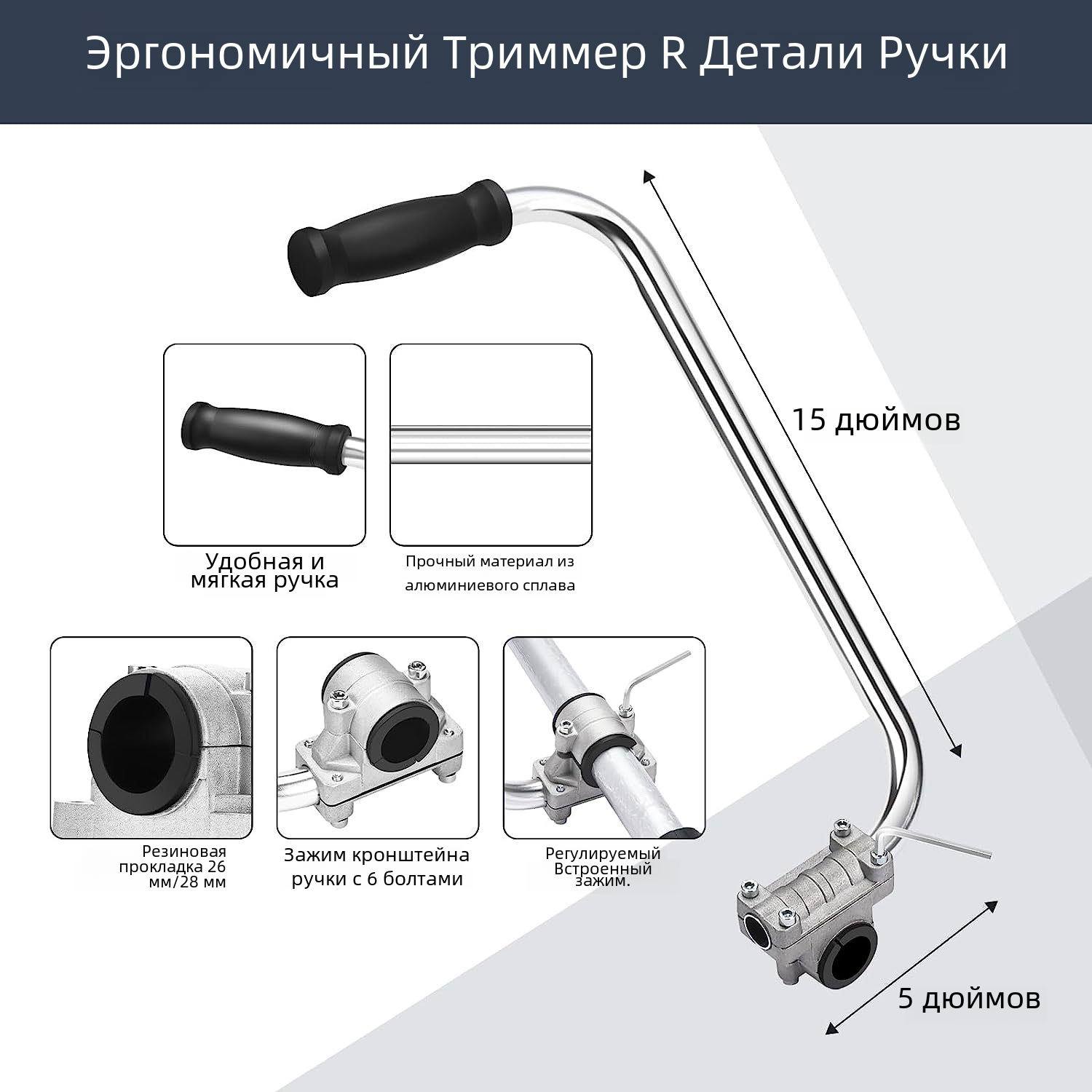 Эргономичный Триммер R Детали Ручки

15 дюймов

Удобная и мягкая ручка

Прочный материал из алюминиевого сплава

Резиновая прокладка 26 мм/28 мм

Зажим кронштейна ручки с 6 болтами

Регулируемый Встроенный зажим.

5 дюймов