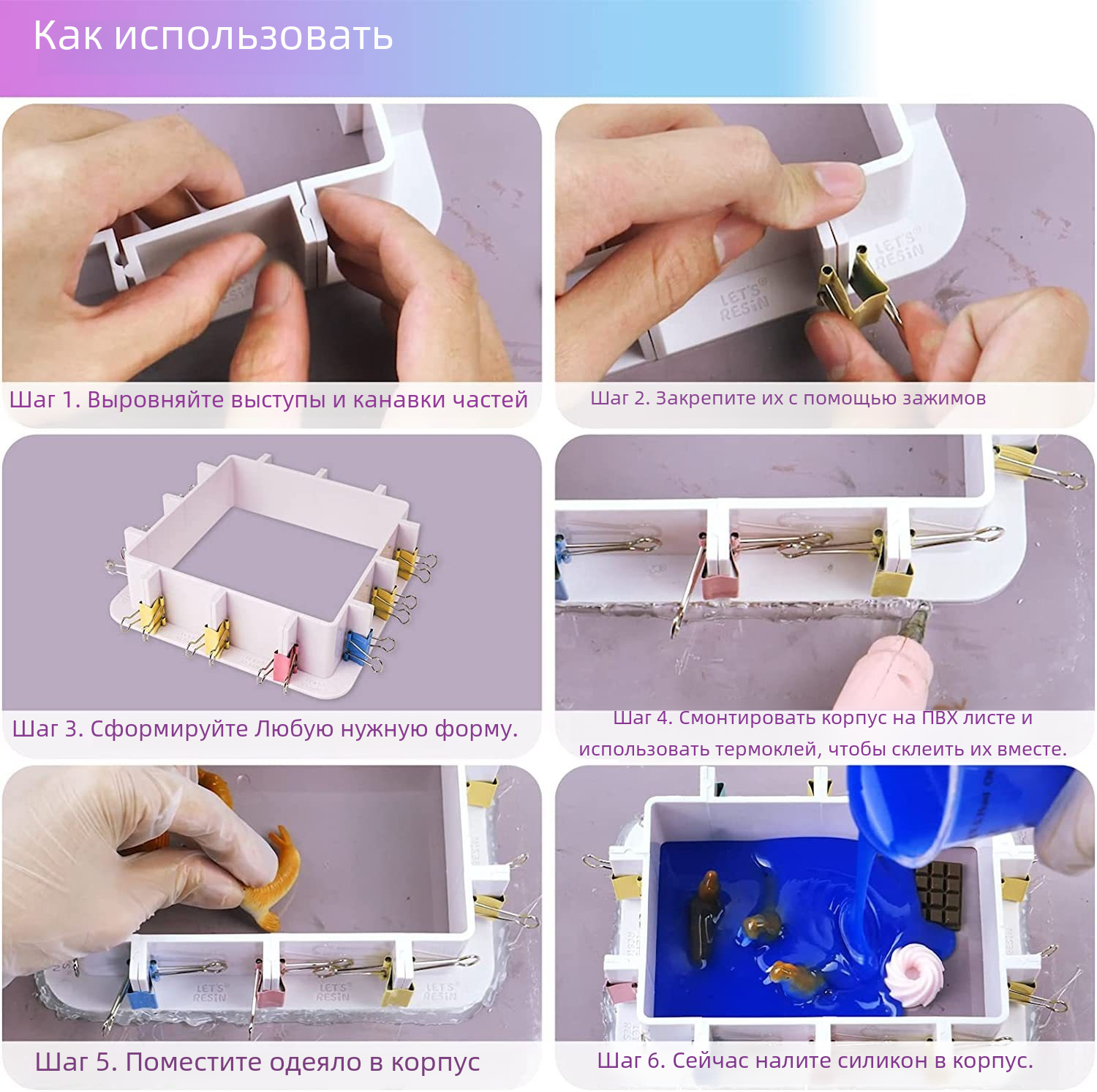 Как использовать

LET'S RESIN

Шаг 1. Выровняйте выступы и канавки частей

LET'S RESIN

LET'S RESIN

Шаг 2. Закрепите их с помощью зажимов

Шаг 3. Сформируйте Любую нужную форму.

Шаг 4. Смонтировать корпус на ПВХ листе и использовать термоклей, чтобы склеить их вместе.

LET'S RESIN

LET'S RESIN

LET'S RESIN

Шаг 5. Поместите одеяло в корпус

Шаг 6. Сейчас налите силикон в корпус.