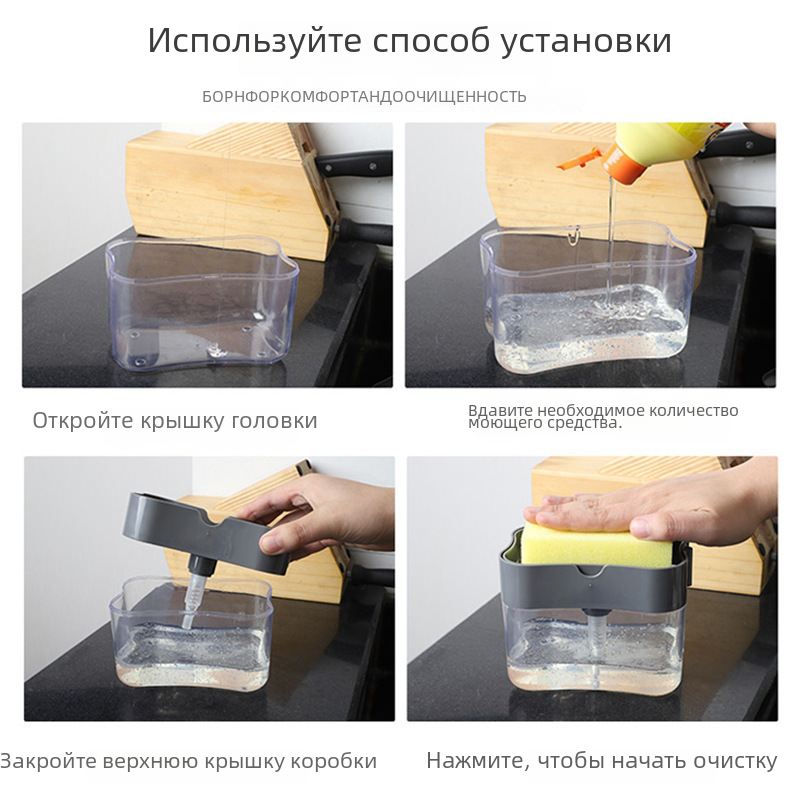 Используйте способ установки

БОРНФОРКОМФОРТАНДООЧИЩЕННОСТЬ

Откройте крышку головки

Вдавите необходимое количество моющего средства.

Закройте верхнюю крышку коробки

Нажмите, чтобы начать очистку