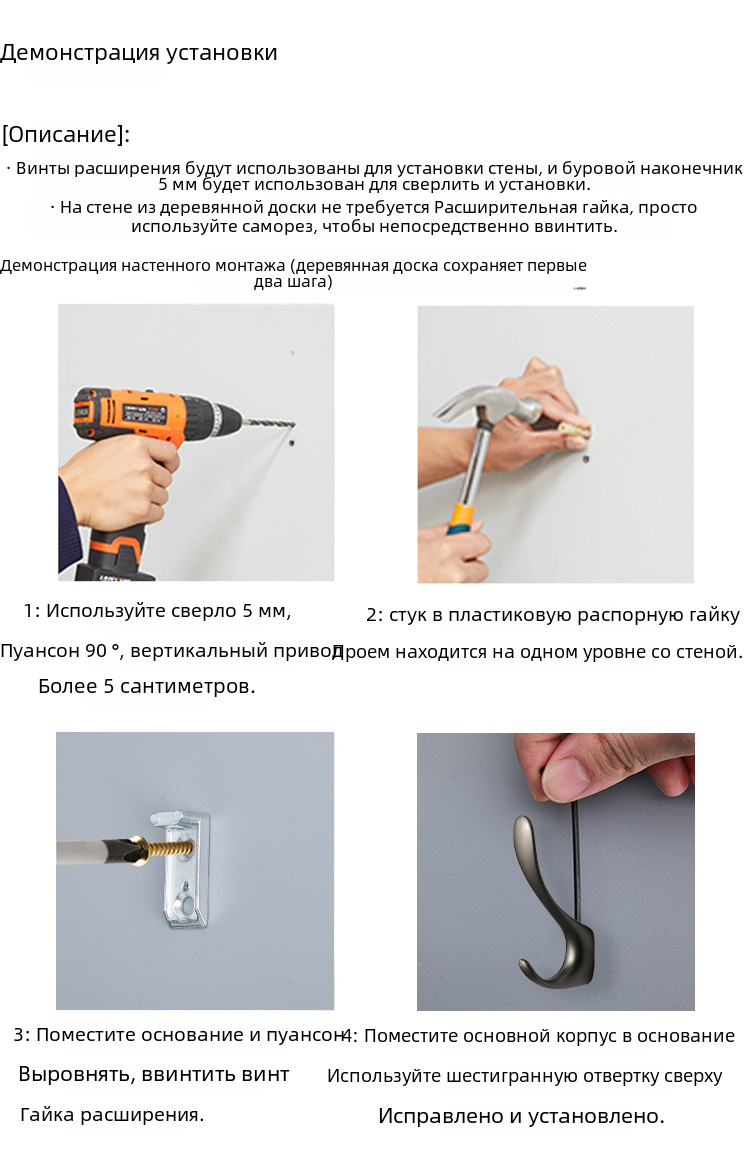 Демонстрация установки

[Описание]:

· Винты расширения будут использованы для установки стены, и буровой наконечник 5 мм будет использован для сверлить и установки.

· На стене из деревянной доски не требуется Расширительная гайка, просто используйте саморез, чтобы непосредственно ввинтить.

Демонстрация настенного монтажа (деревянная доска сохраняет первые два шага)

1: Используйте сверло 5 мм,

Пуансон 90 °, вертикальный привод

Более 5 сантиметров.

2: стук в пластиковую распорную гайку

Проем находится на одном уровне со стеной.

3: Поместите основание и пуансон

Выровнять, ввинтить винт

Гайка расширения.

4: Поместите основной корпус в основание

Используйте шестигранную отвертку сверху

Исправлено и установлено.