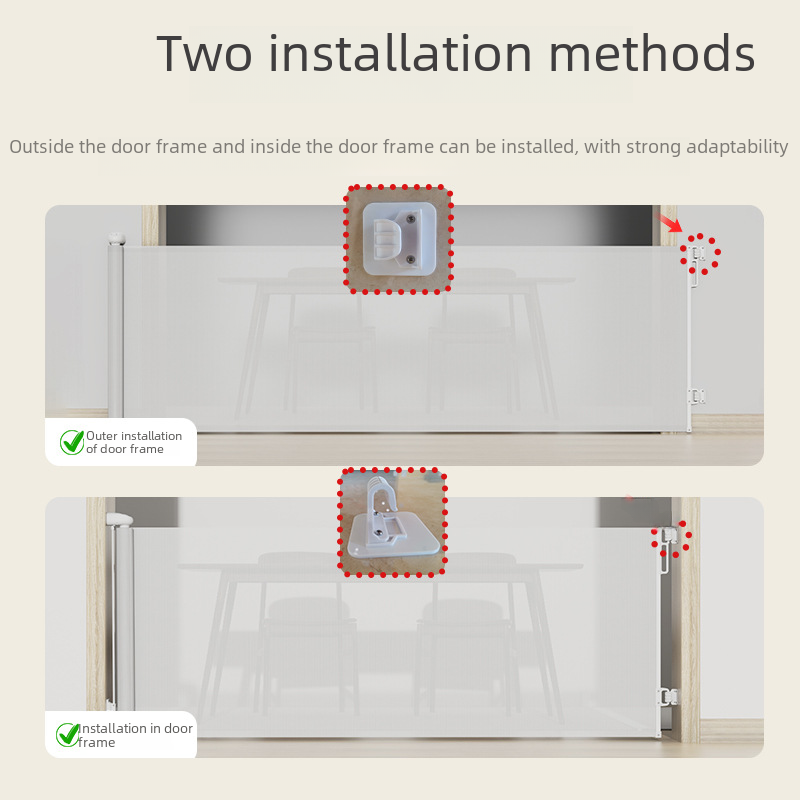 Two installation methods

Outside the door frame and inside the door frame can be installed, with strong adaptability

Outer installation of door frame

Installation in door frame