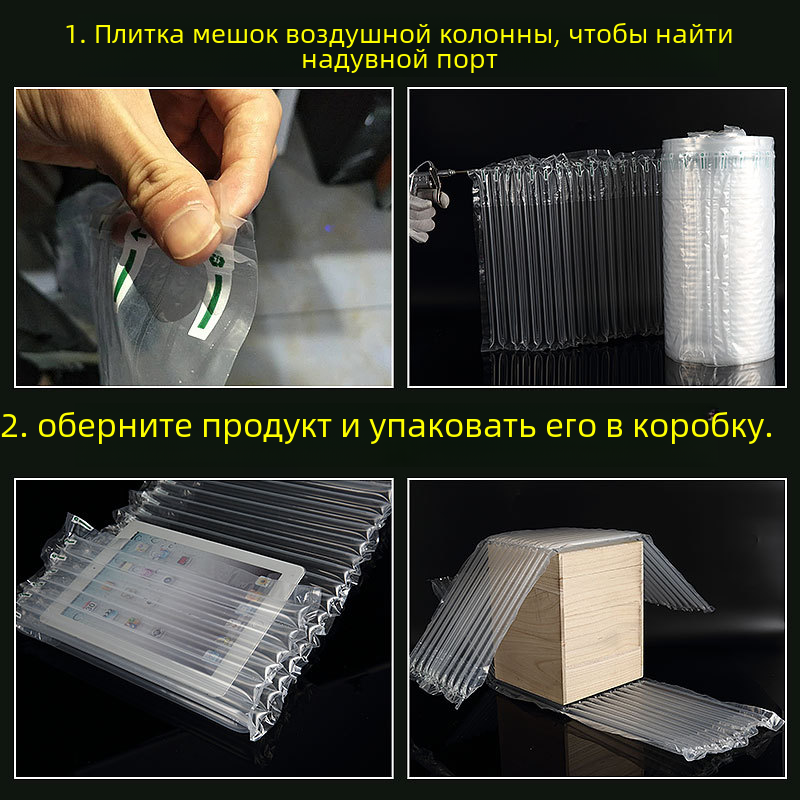 1. Плитка мешок воздушной колонны, чтобы найти надувной порт

2. оберните продукт и упаковать его в коробку.