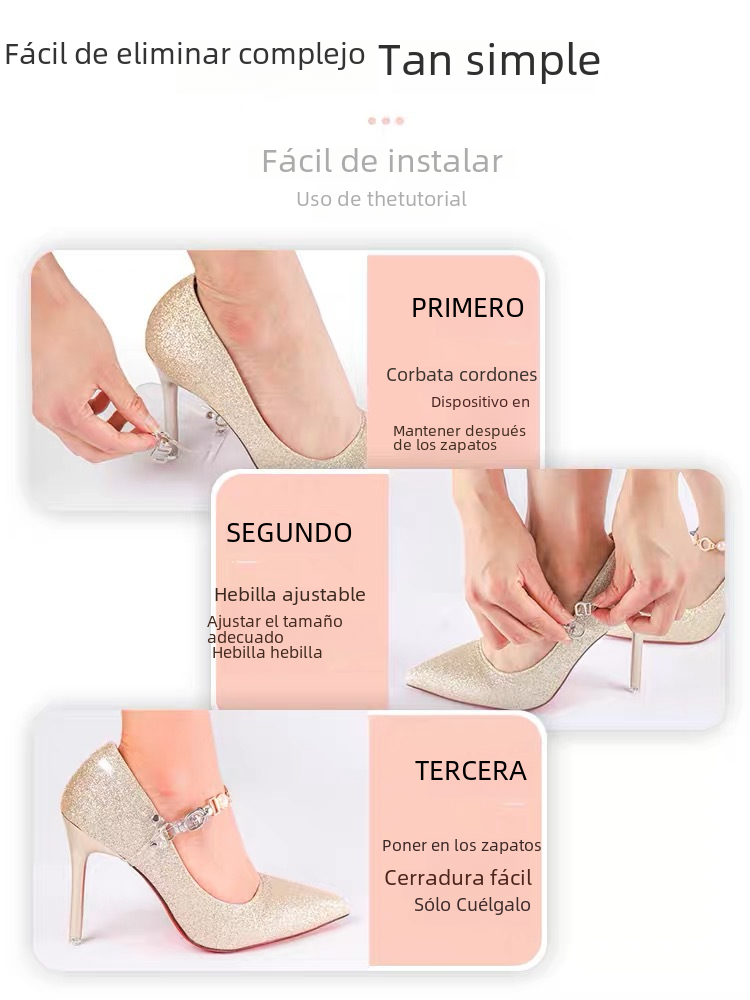 Fácil de eliminar complejo Tan simple

Fácil de instalar
Uso de thetutorial

PRIMERO

Corbata cordones
Dispositivo en
Mantener después de los zapatos

SEGUNDO

Hebilla ajustable
Ajustar el tamaño adecuado
Hebilla hebilla

TERCERA

Poner en los zapatos
Cerradura fácil
Sólo Cuélgalo