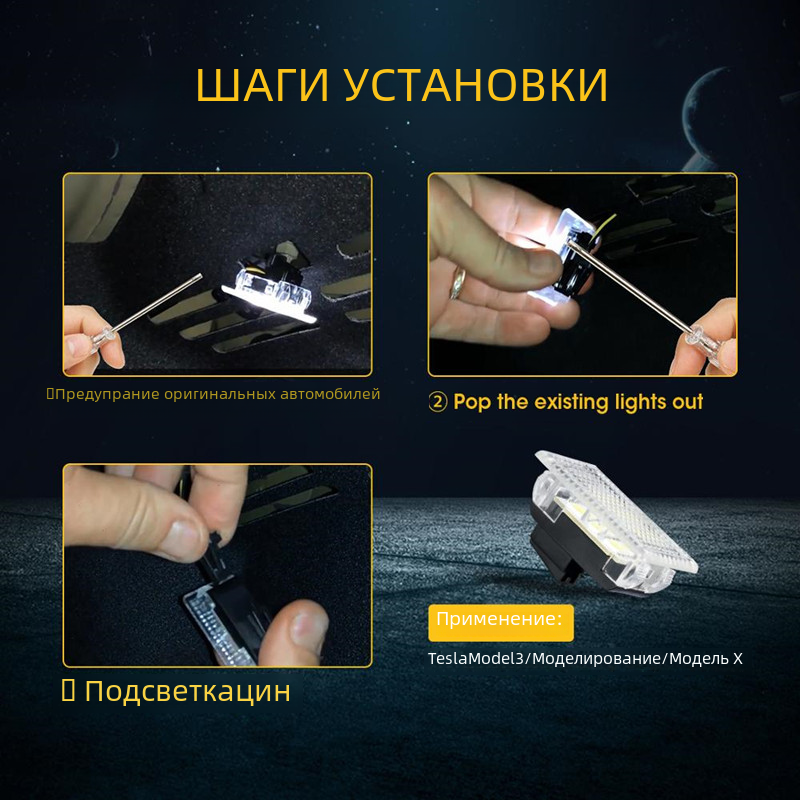 ШАГИ УСТАНОВКИ

Предупрание оригинальных автомобилей

② Pop the existing lights out

 Подсветкацин

Применение:

TeslaModel3/Моделирование/Модель X