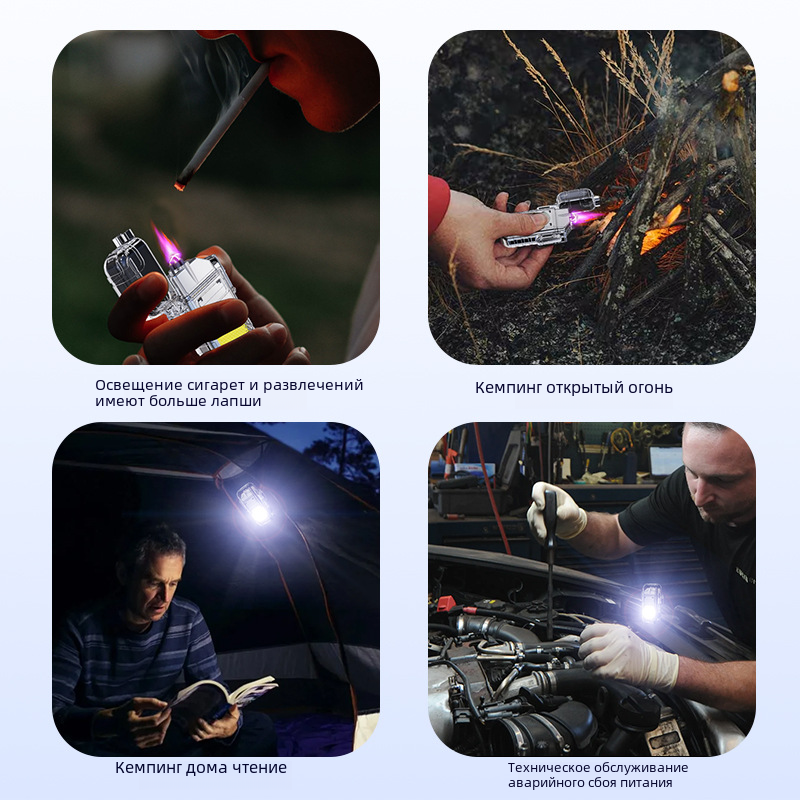 Освещение сигарет и развлечений имеют больше лапши

Кемпинг открытый огонь

Кемпинг дома чтение

Техническое обслуживание аварийного сбоя питания