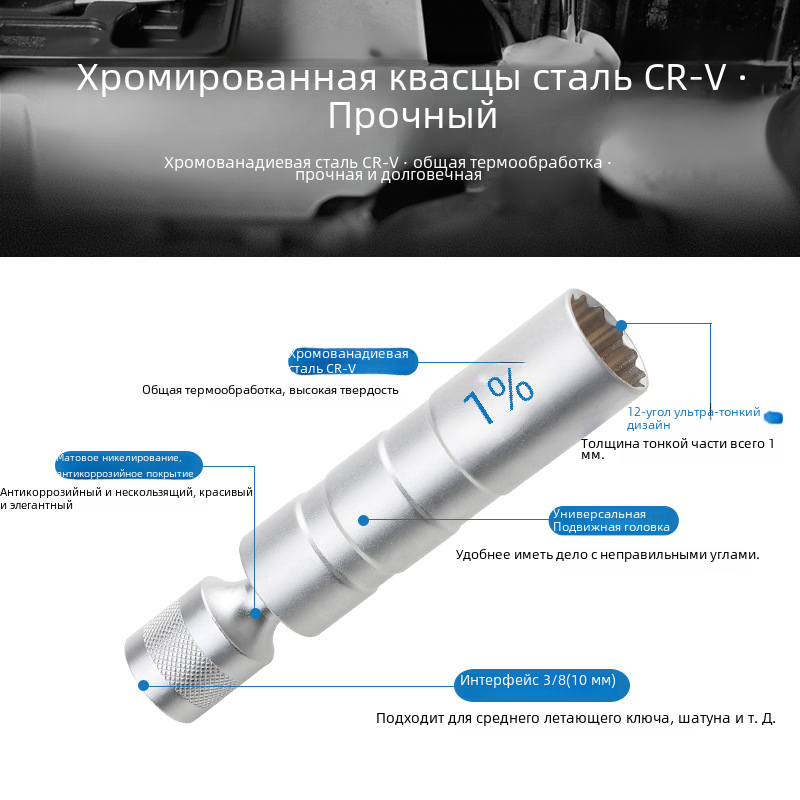 Хромированная квасцы сталь CR-V · Прочный

Хромованадиевая сталь CR-V · общая термообработка · прочная и долговечная

Хромованадиевая сталь CR-V

Общая термообработка, высокая твердость

1%

12-угол ультра-тонкий дизайн

Толщина тонкой части всего 1 мм.

Матовое никелирование, антикоррозийное покрытие

Антикоррозийный и нескользящий, красивый и элегантный

Универсальная Подвижная головка

Удобнее иметь дело с неправильными углами.

Интерфейс 3/8(10 мм)

Подходит для среднего летающего ключа, шатуна и т. Д.