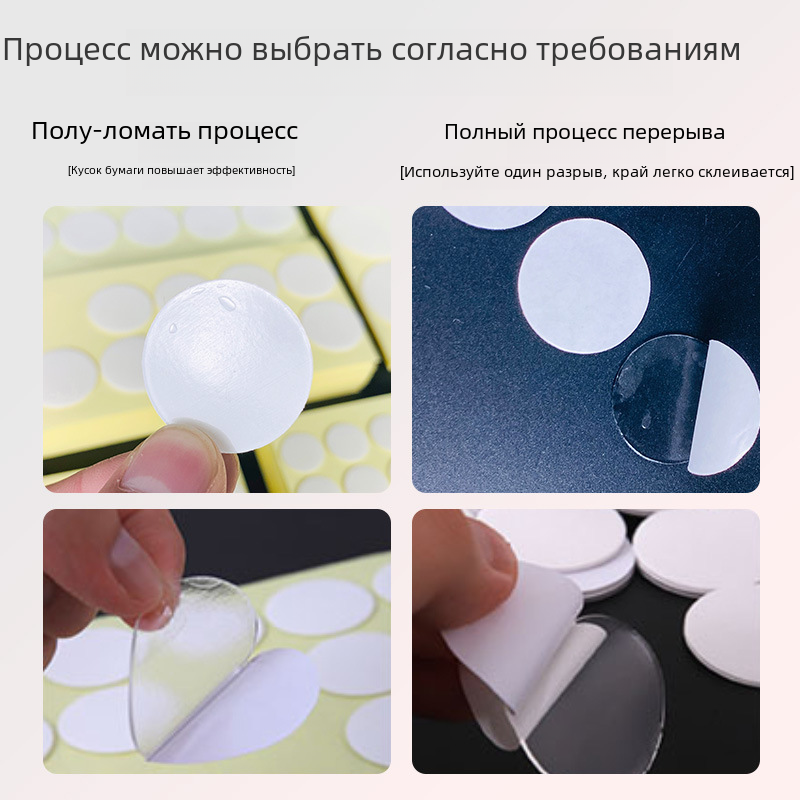 Процесс можно выбрать согласно требованиям

Полу-ломать процесс

[Кусок бумаги повышает эффективность]

Полный процесс перерыва

[Используйте один разрыв, край легко склеивается]