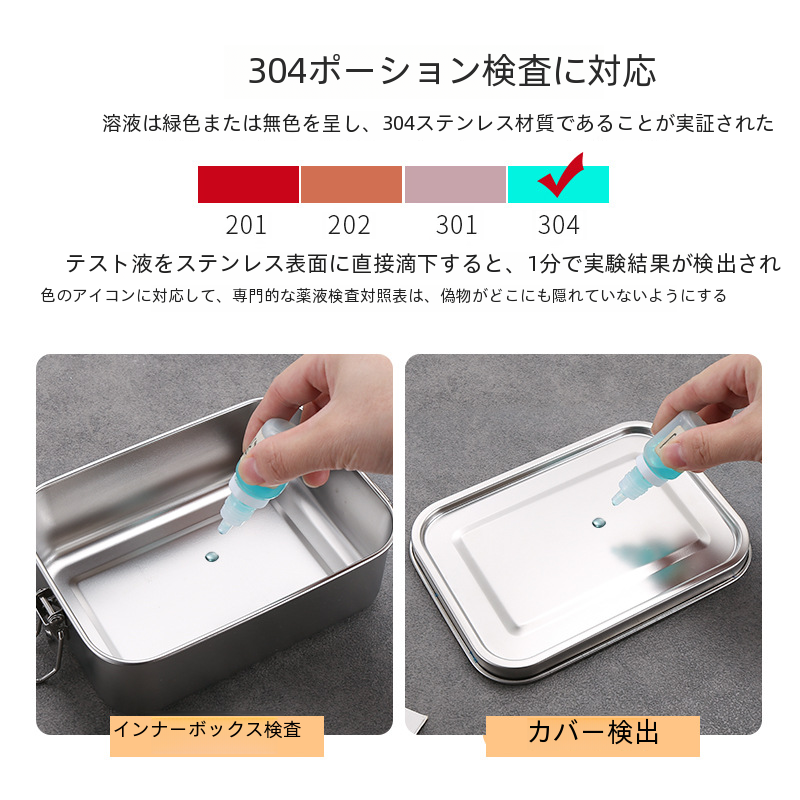 304ポーション検査に対応

溶液は緑色または無色を呈し、304ステンレス材質であることが実証された

201 202 301 304

テスト液をステンレス表面に直接滴下すると、1分で実験結果が検出され

色のアイコンに対応して、専門的な薬液検査対照表は、偽物がどこにも隠れていないようにする

インナーボックス検査

カバー検出