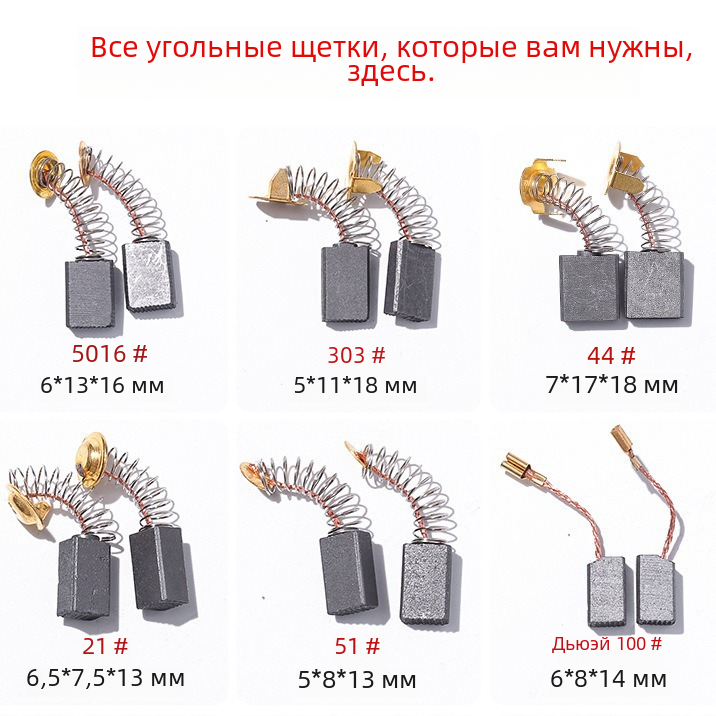 Все угольные щетки, которые вам нужны, здесь.

5016 #
6*13*16 мм

303 #
5*11*18 мм

44 #
7*17*18 мм

21 #
6,5*7,5*13 мм

51 #
5*8*13 мм

Дьюэй 100 #
6*8*14 мм