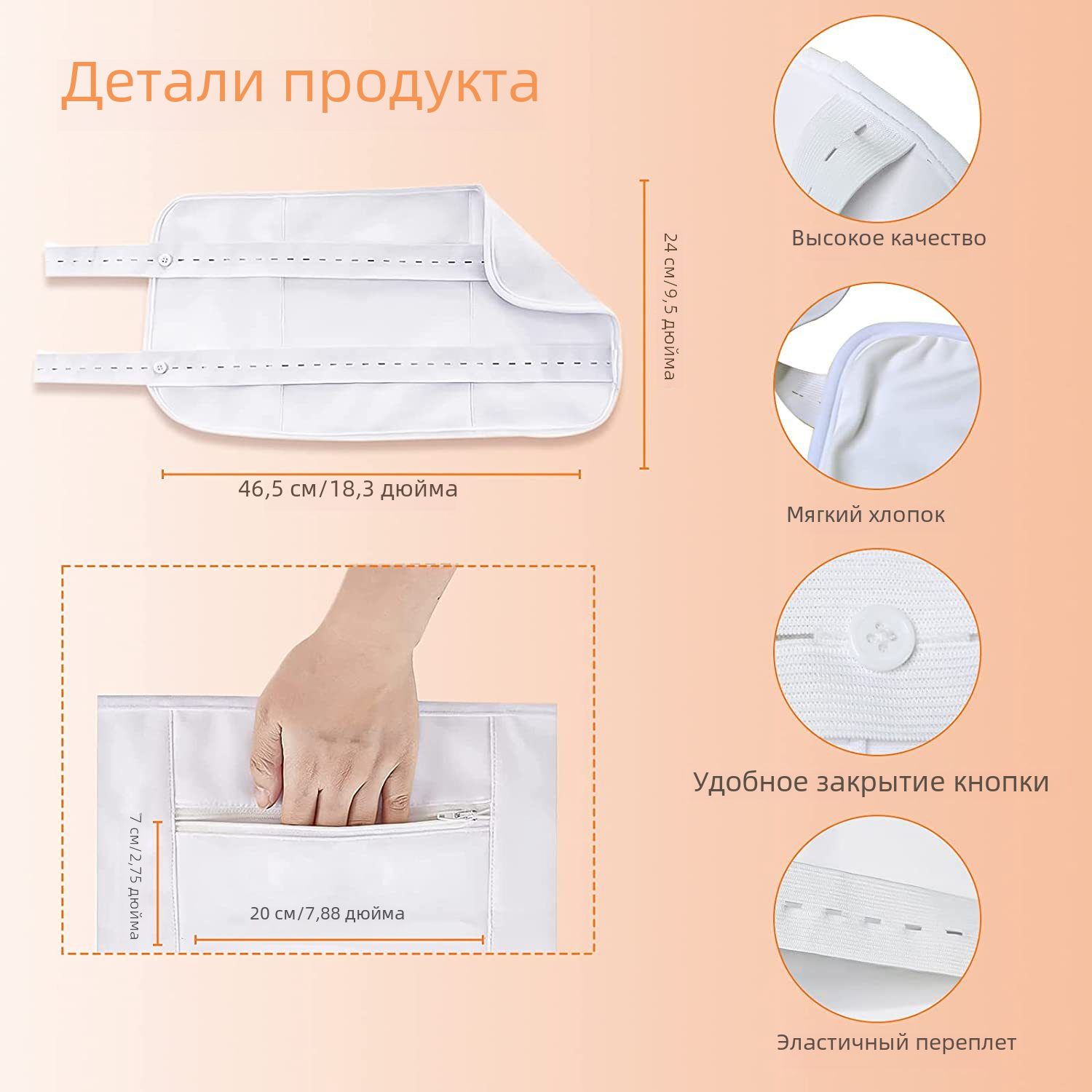 Детали продукта

24 см/9,5 дюйма

46,5 см/18,3 дюйма

7 см/2,75 дюйма

20 см/7,88 дюйма

Высокое качество

Мягкий хлопок

Удобное закрытие кнопки

Эластичный переплет