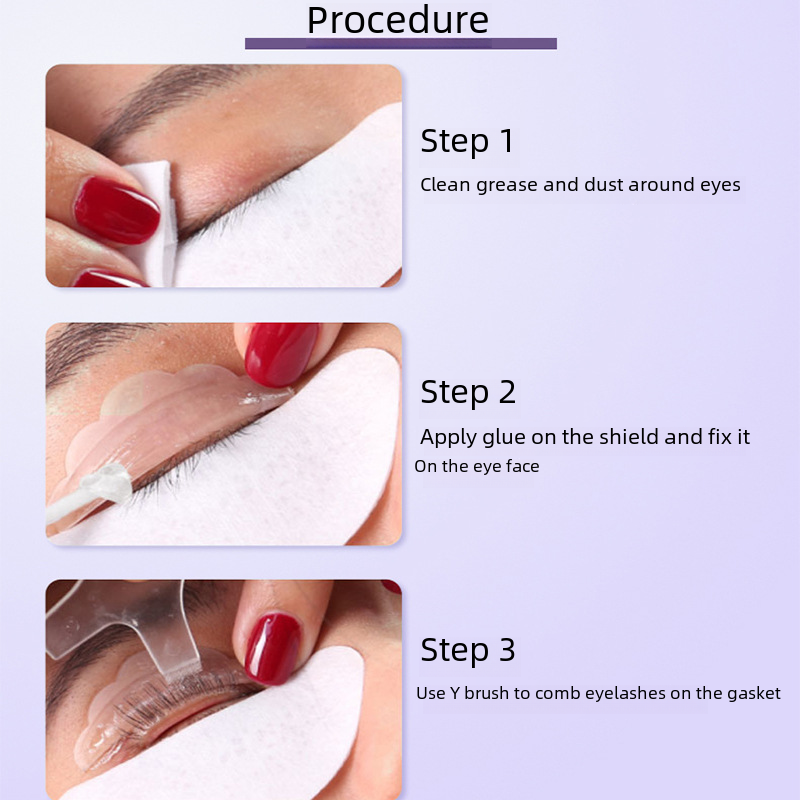 Procedure

Step 1

Clean grease and dust around eyes

Step 2

Apply glue on the shield and fix it On the eye face

Step 3

Use Y brush to comb eyelashes on the gasket