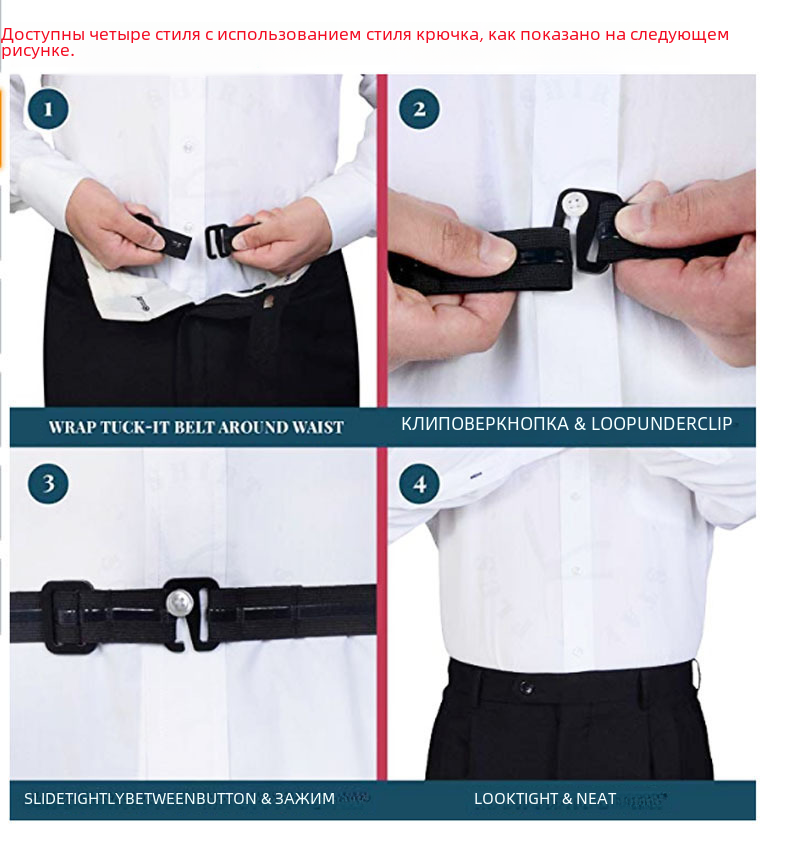 Доступны четыре стиля с использованием стиля крючка, как показано на следующем рисунке.

1

WRAP TUCK-IT BELT AROUND WAIST

2

КЛИПОВЕРКНОПКА & LOOPUNDERCLIP

3

SLIDETIGHTLYBETWEENBUTTON & ЗАЖИМ

4

LOOKTIGHT & NEAT