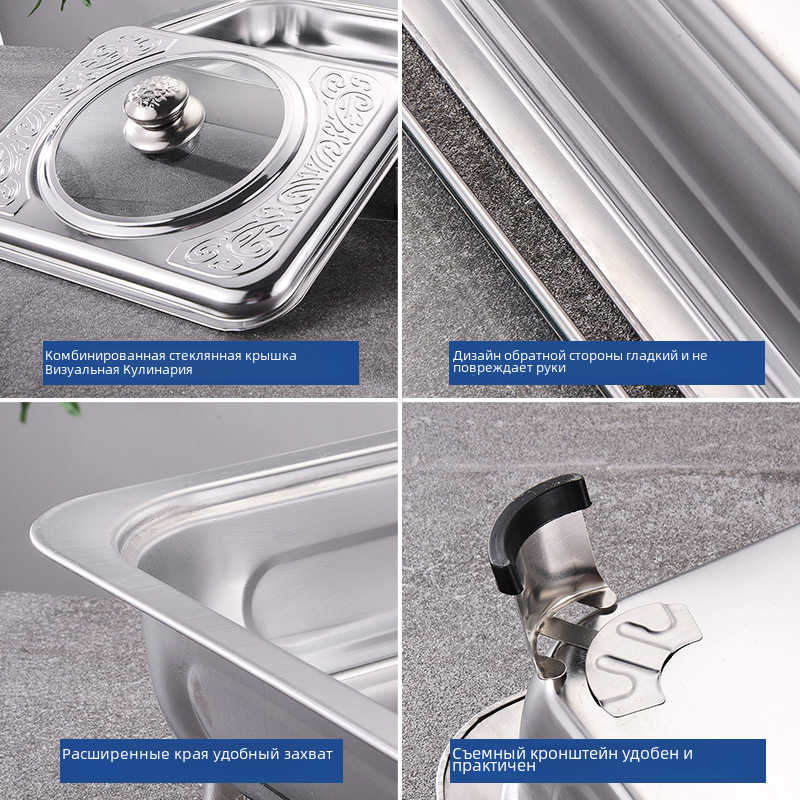 Комбинированная стеклянная крышка Визуальная Кулинария

Дизайн обратной стороны гладкий и не повреждает руки

Расширенные края удобный захват

Съемный кронштейн удобен и практичен