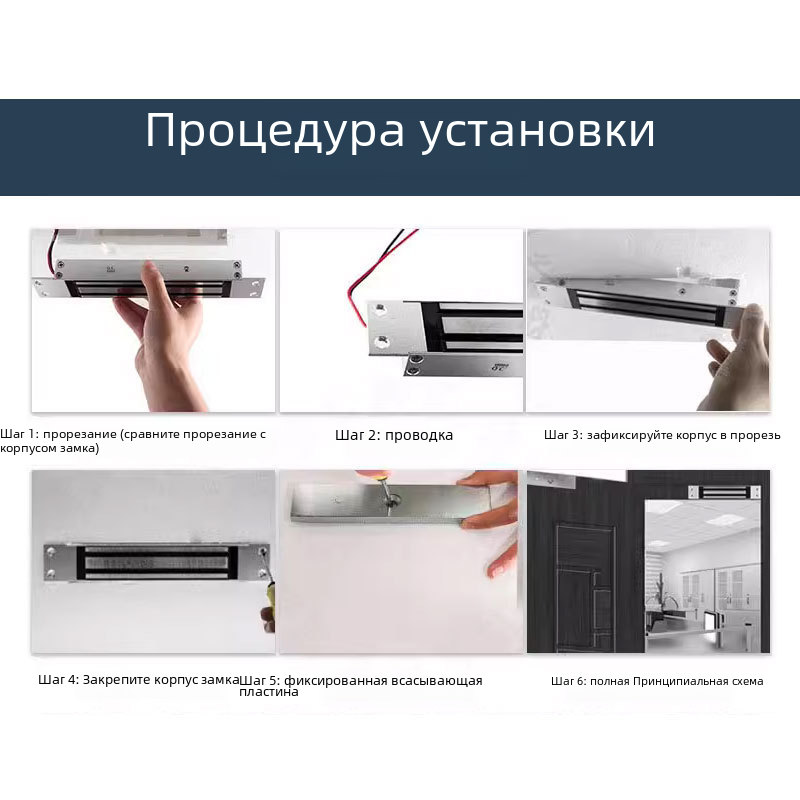 Процедура установки

Шаг 1: прорезание (сравните прорезание с корпусом замка)

Шаг 2: проводка

Шаг 3: зафиксируйте корпус в прорезь

Шаг 4: Закрепите корпус замка

Шаг 5: фиксированная всасывающая пластина

Шаг 6: полная Принципиальная схема