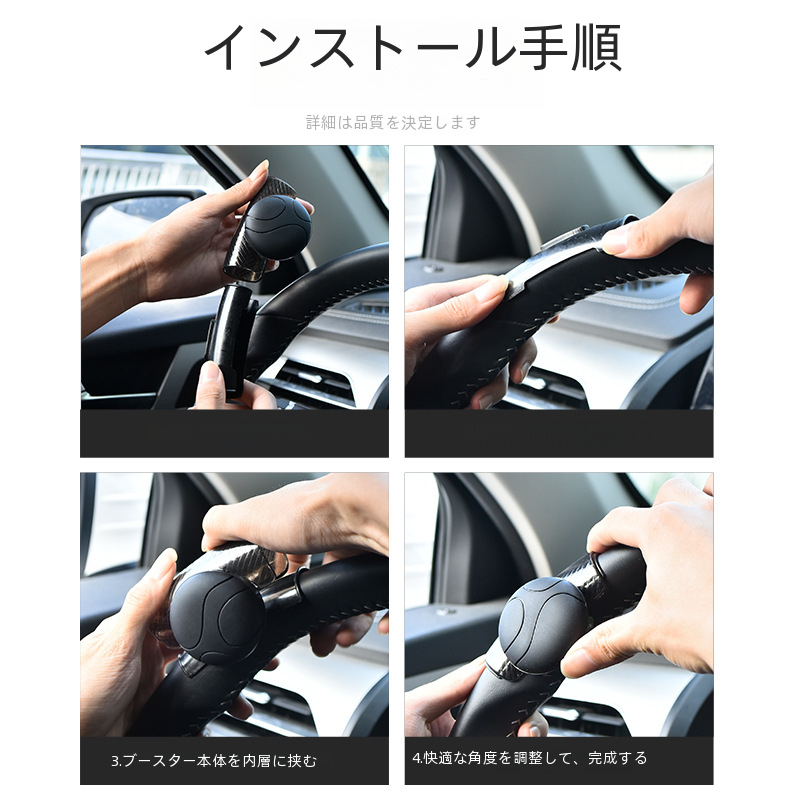 インストール手順

詳細は品質を決定します

3.ブースター本体を内層に挟む

4.快適な角度を調整して、完成する