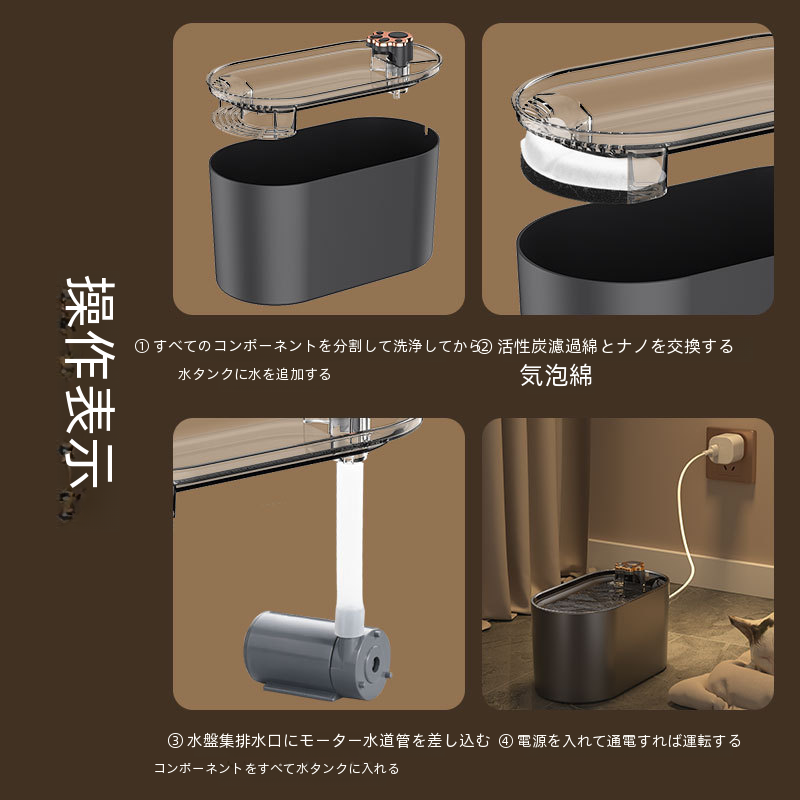 操作表示

① すべてのコンポーネントを分割して洗浄してから
水タンクに水を追加する

② 活性炭濾過綿とナノを交換する
気泡綿

③ 水盤集排水口にモーター水道管を差し込む
コンポーネントをすべて水タンクに入れる

④ 電源を入れて通電すれば運転する