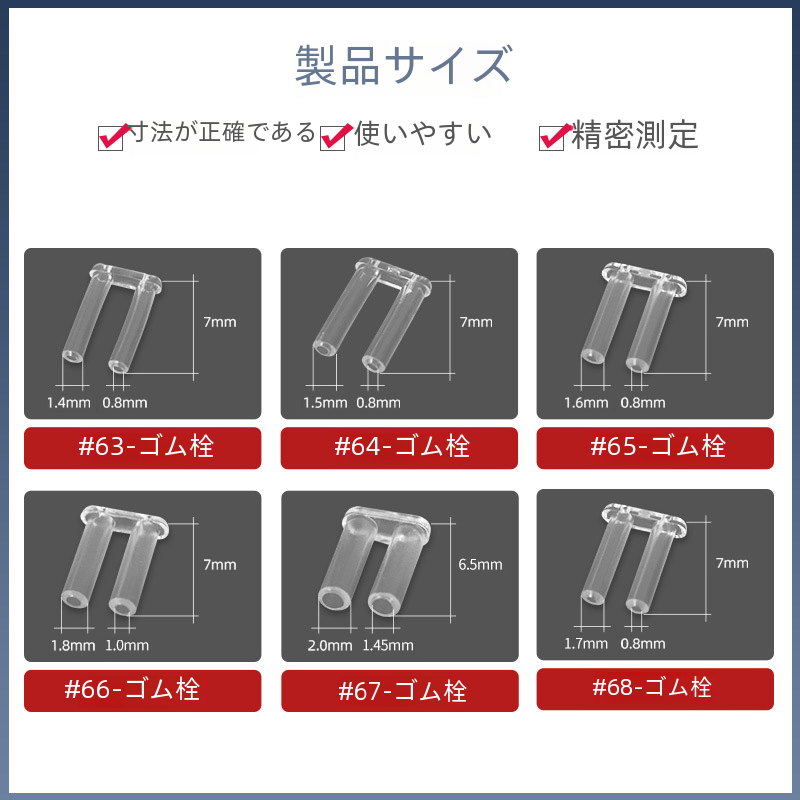 製品サイズ

寸法が正確である 使いやすい 精密測定

7mm
1.4mm 0.8mm
#63-ゴム栓

7mm
1.5mm 0.8mm
#64-ゴム栓

7mm
1.6mm 0.8mm
#65-ゴム栓

7mm
1.8mm 1.0mm
#66-ゴム栓

6.5mm
2.0mm 1.45mm
#67-ゴム栓

7mm
1.7mm 0.8mm
#68-ゴム栓