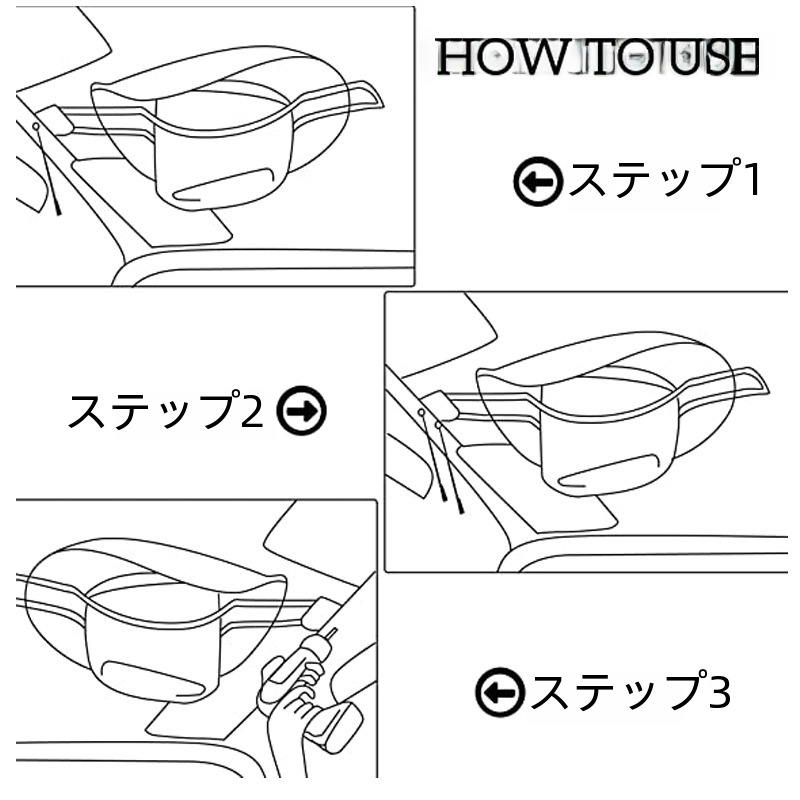 HOW TO USE

ステップ1

ステップ2

ステップ3