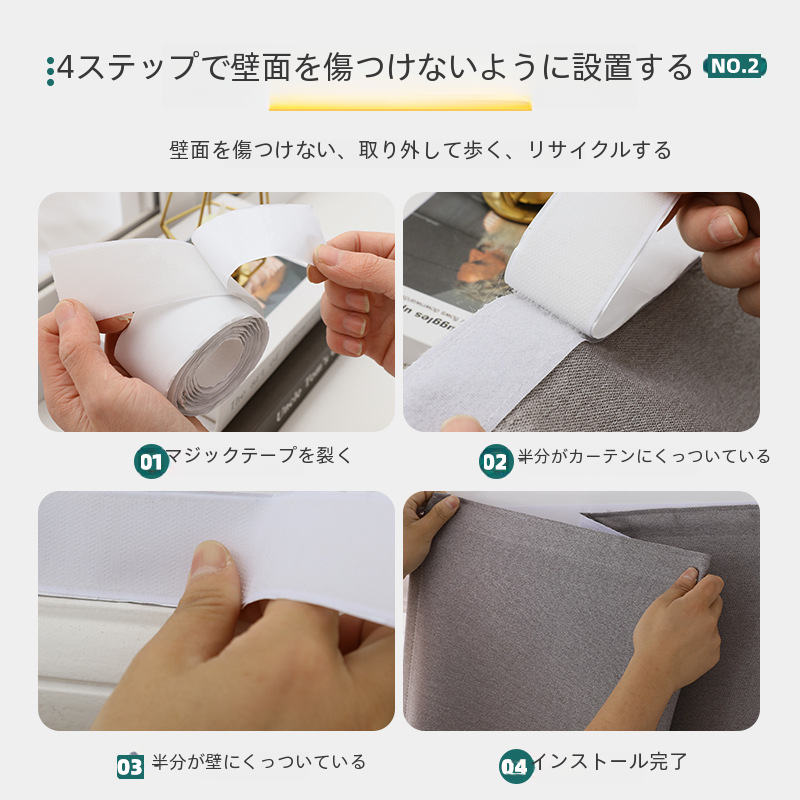 4ステップで壁面を傷つけないように設置する NO.2

壁面を傷つけない、取り外して歩く、リサイクルする

01 マジックテープを裂く

02 半分がカーテンにくっついている

03 半分が壁にくっついている

04 インストール完了