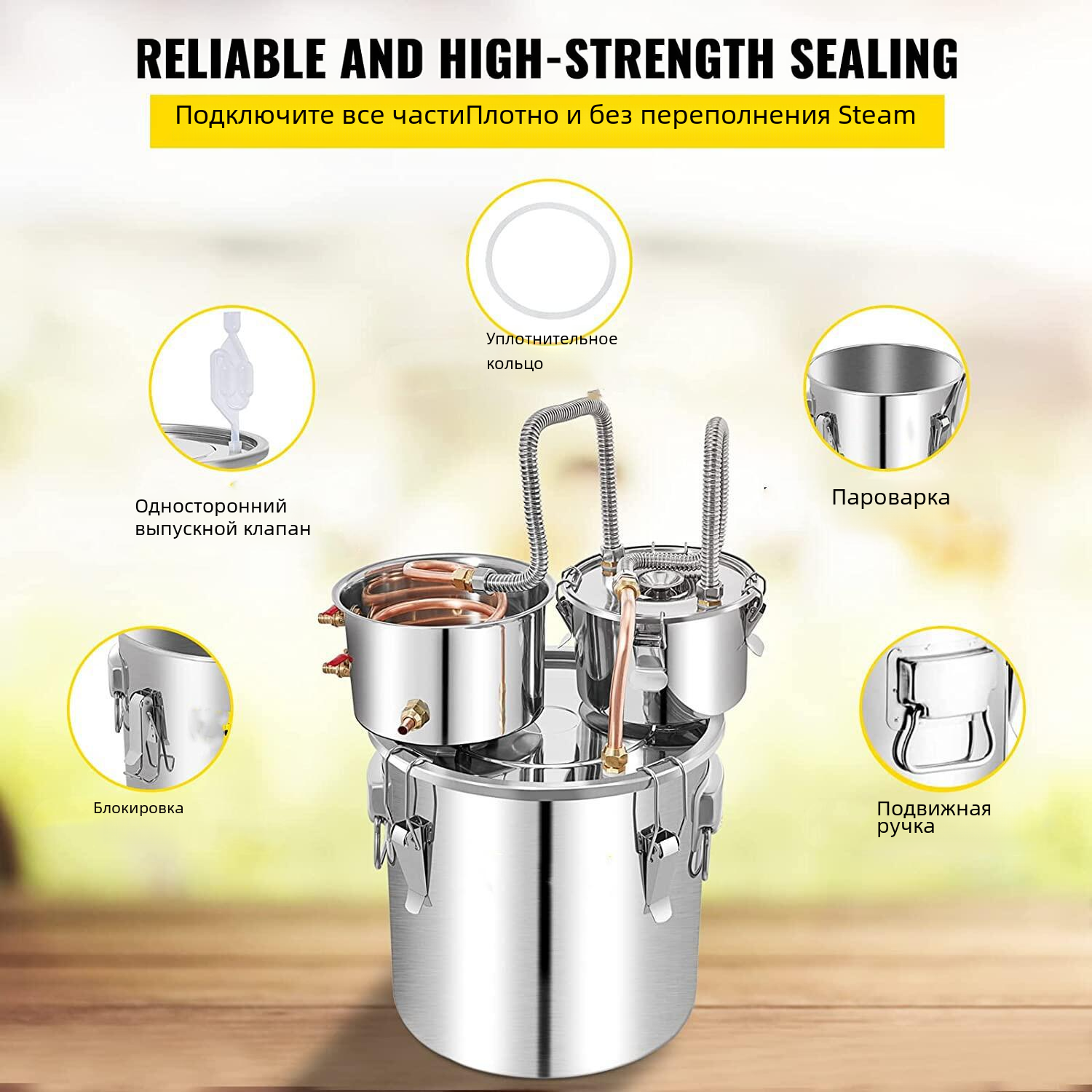 RELIABLE AND HIGH-STRENGTH SEALING

Подключите все частиПлотно и без переполнения Steam

Уплотнительное кольцо

Односторонний выпускной клапан

Пароварка

Блокировка

Подвижная ручка