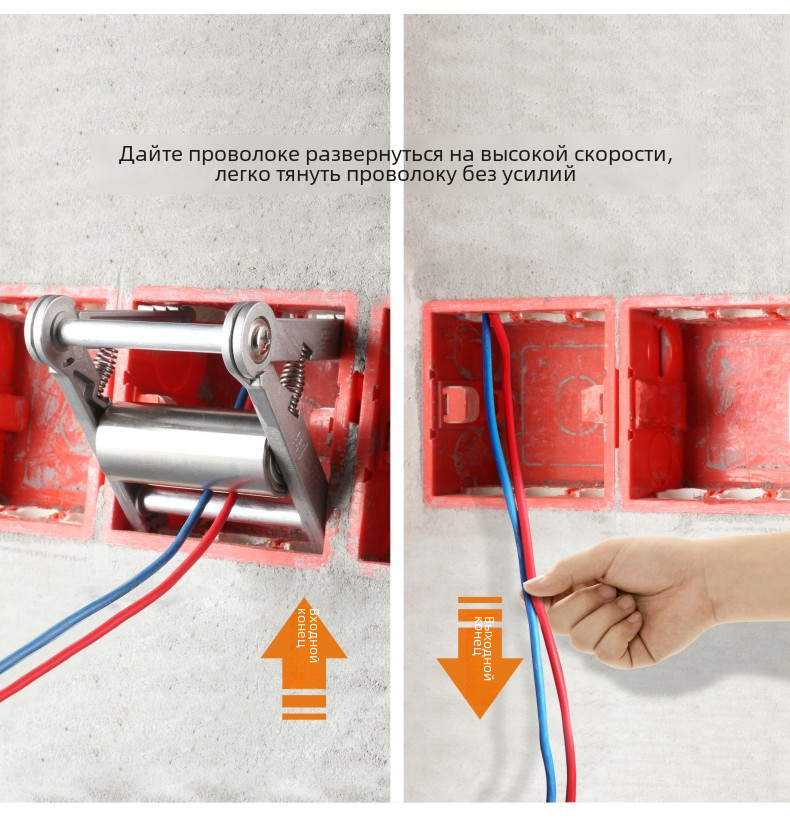 Дайте проволоке развернуться на высокой скорости, легко тянуть проволоку без усилий

Входной конец

Выходной конец