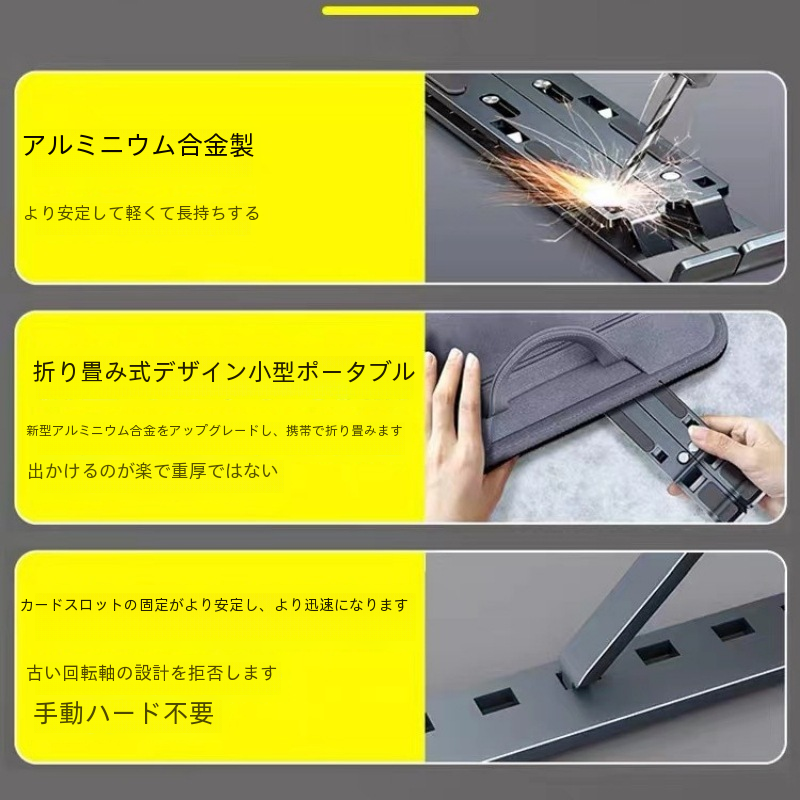 アルミニウム合金製

より安定して軽くて長持ちする

折り畳み式デザイン小型ポータブル

新型アルミニウム合金をアップグレードし、携帯で折り畳みます

出かけるのが楽で重厚ではない

カードスロットの固定がより安定し、より迅速になります

古い回転軸の設計を拒否します

手動ハード不要