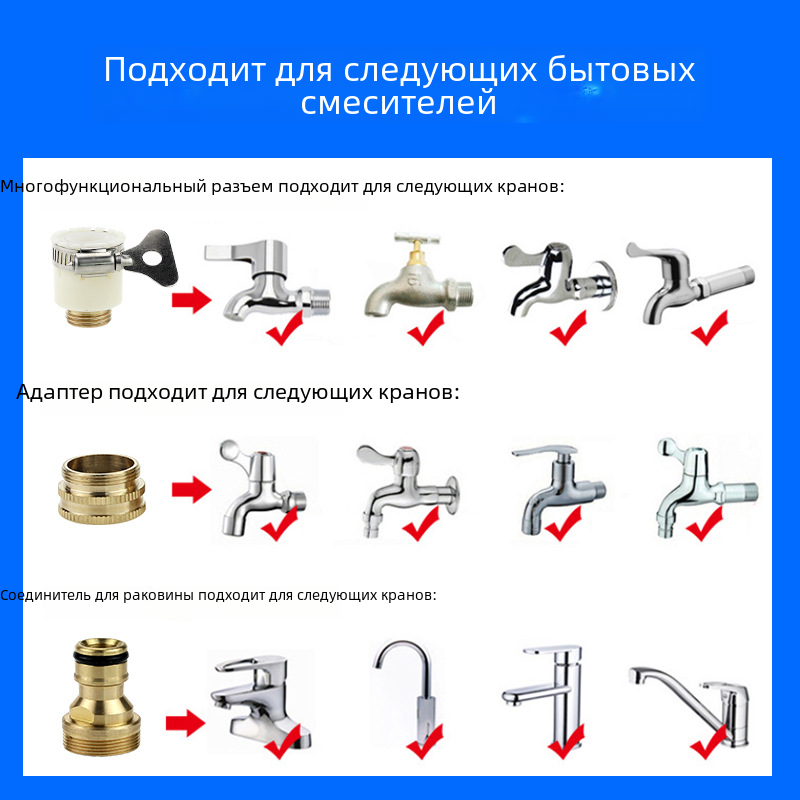 Подходит для следующих бытовых смесителей

Многофункциональный разъем подходит для следующих кранов:

Адаптер подходит для следующих кранов:

Соединитель для раковины подходит для следующих кранов: