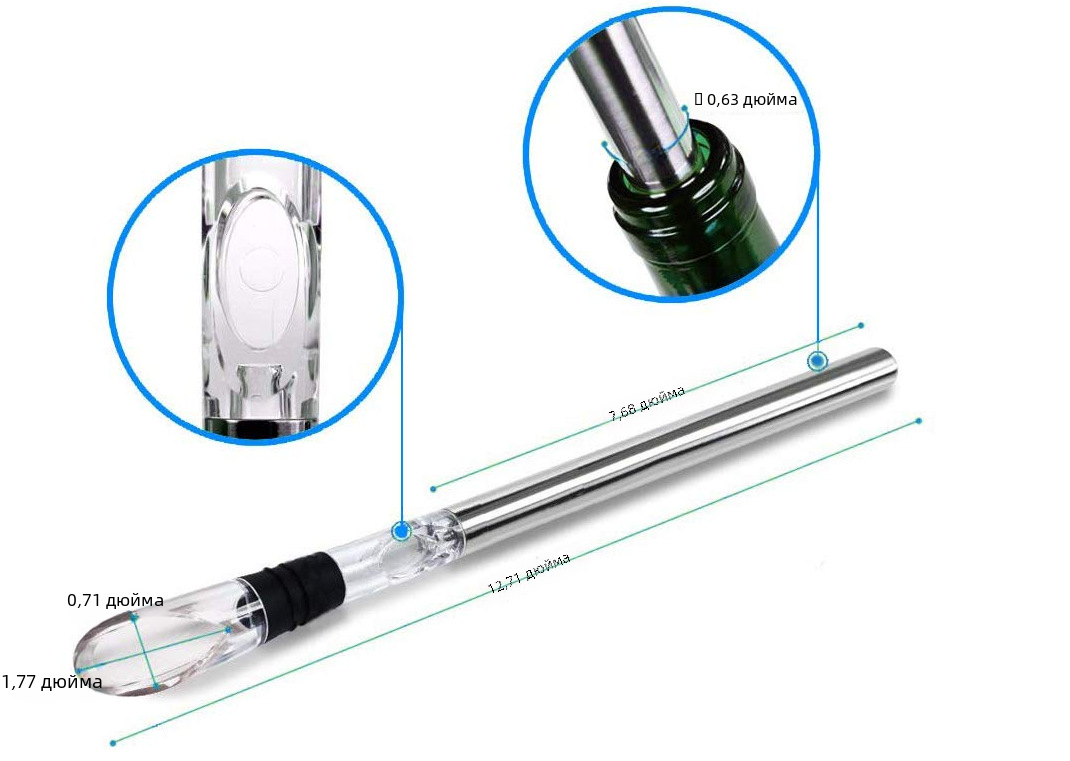 0,63 дюйма

7,68 дюйма

12,71 дюйма

0,71 дюйма

1,77 дюйма