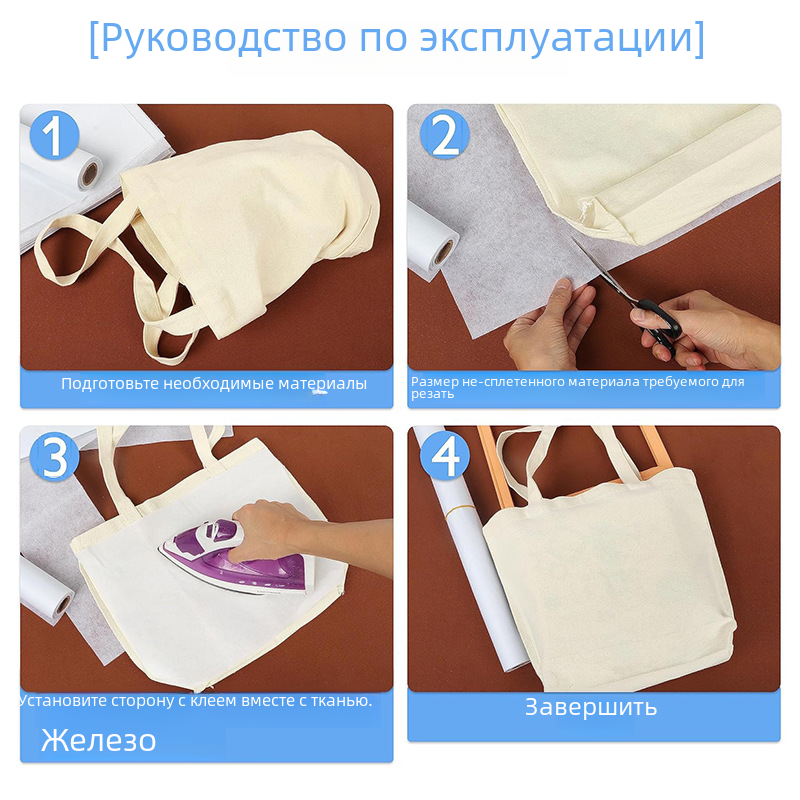 [Руководство по эксплуатации]

1

Подготовьте необходимые материалы

2

Размер не-сплетенного материала требуемого для резать

3

Установите сторону с клеем вместе с тканью.

Железо

4

Завершить