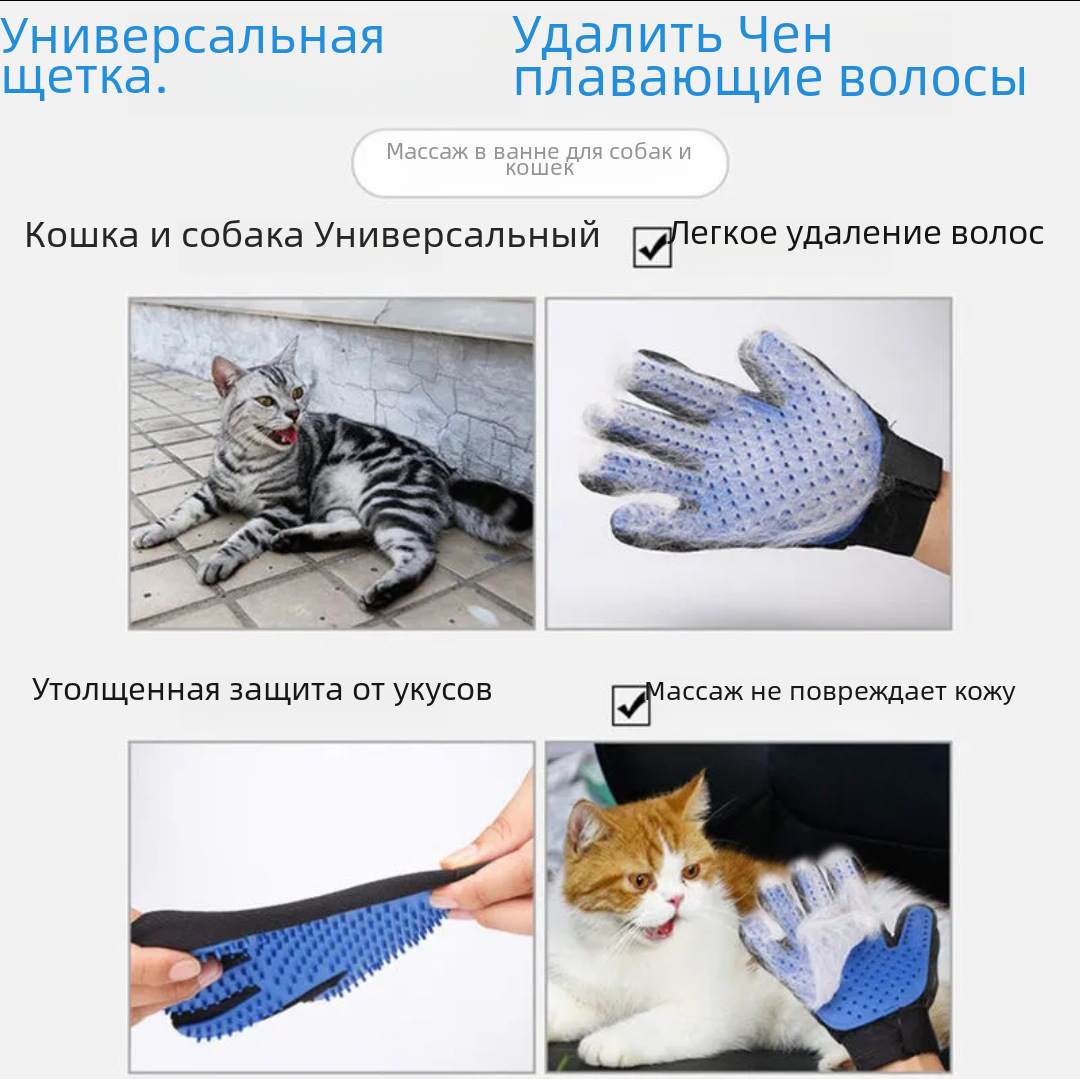 Универсальная щетка.

Удалить Чен плавающие волосы

Массаж в ванне для собак и кошек

Кошка и собака Универсальный

Легкое удаление волос

Утолщенная защита от укусов

Массаж не повреждает кожу