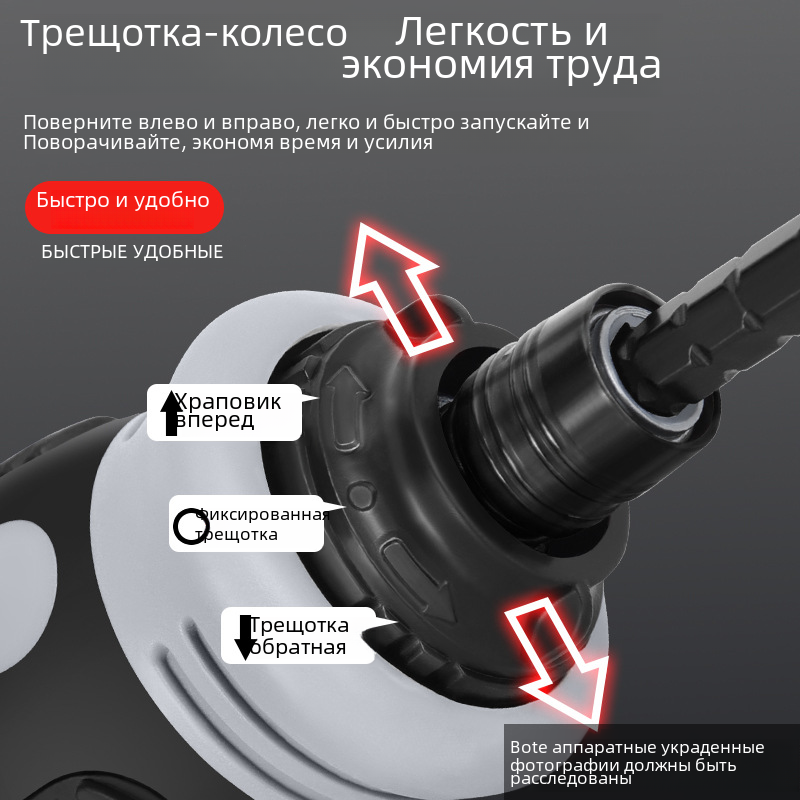 Трещотка-колесо Легкость и экономия труда

Поверните влево и вправо, легко и быстро запускайте и Поворачивайте, экономя время и усилия

Быстро и удобно

БЫСТРЫЕ УДОБНЫЕ

Храповик вперед

Фиксированная трещотка

Трещотка обратная

Bote аппаратные украденные фотографии должны быть расследованы