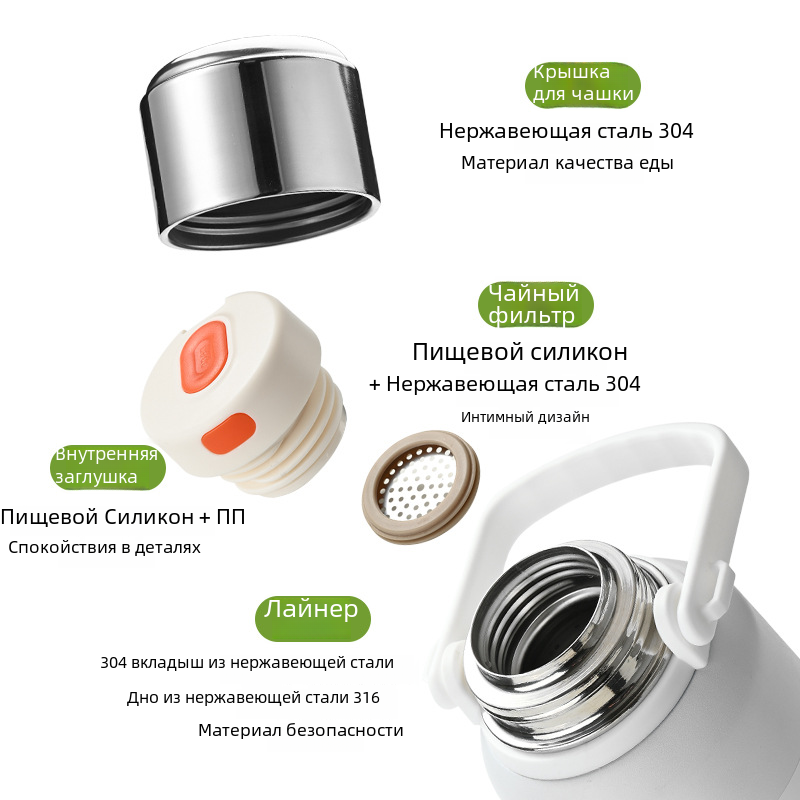 Крышка для чашки

Нержавеющая сталь 304

Материал качества еды

Чайный фильтр

Пищевой силикон

+ Нержавеющая сталь 304

Интимный дизайн

Внутренняя заглушка

Пищевой Силикон + ПП

Спокойствия в деталях

Лайнер

304 вкладыш из нержавеющей стали

Дно из нержавеющей стали 316

Материал безопасности