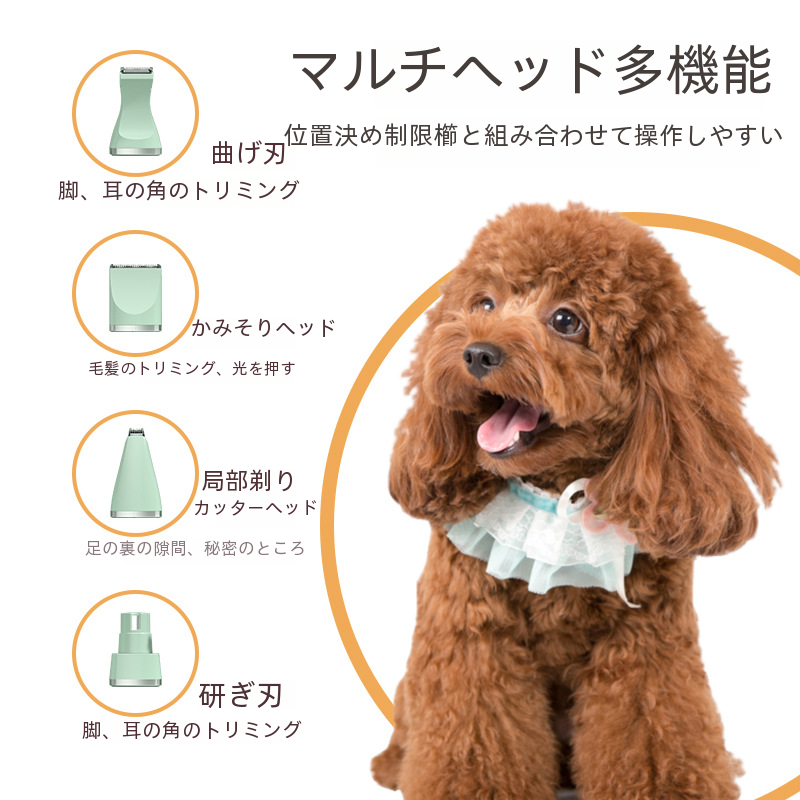 マルチヘッド多機能

位置決め制限櫛と組み合わせて操作しやすい

曲げ刃
脚、耳の角のトリミング

かみそりヘッド
毛髪のトリミング、光を押す

局部剃り
カッターヘッド
足の裏の隙間、秘密のところ

研ぎ刃
脚、耳の角のトリミング