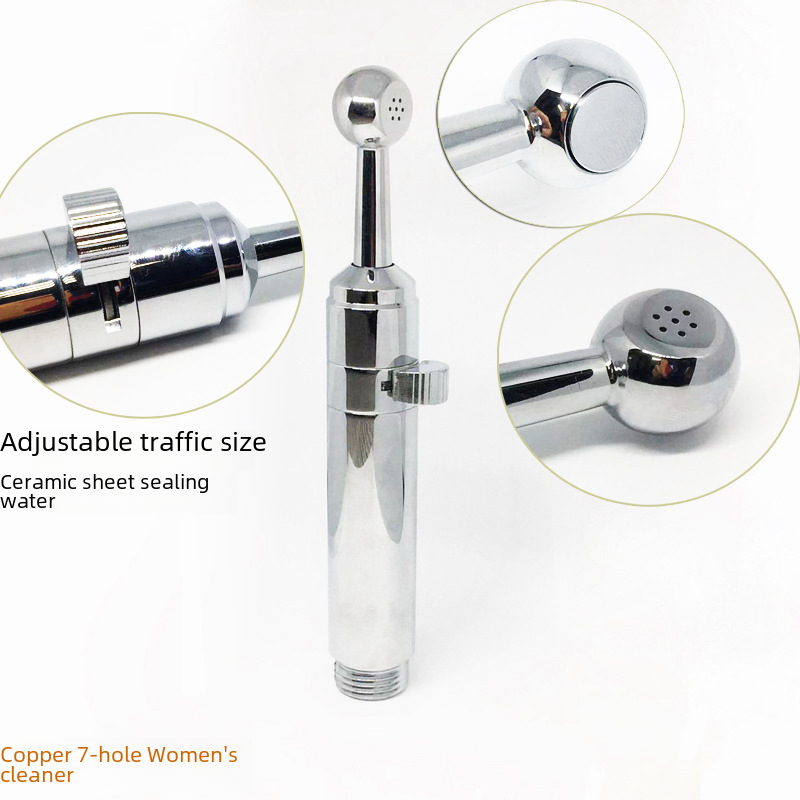 Adjustable traffic size

Ceramic sheet sealing water

Copper 7-hole Women's cleaner