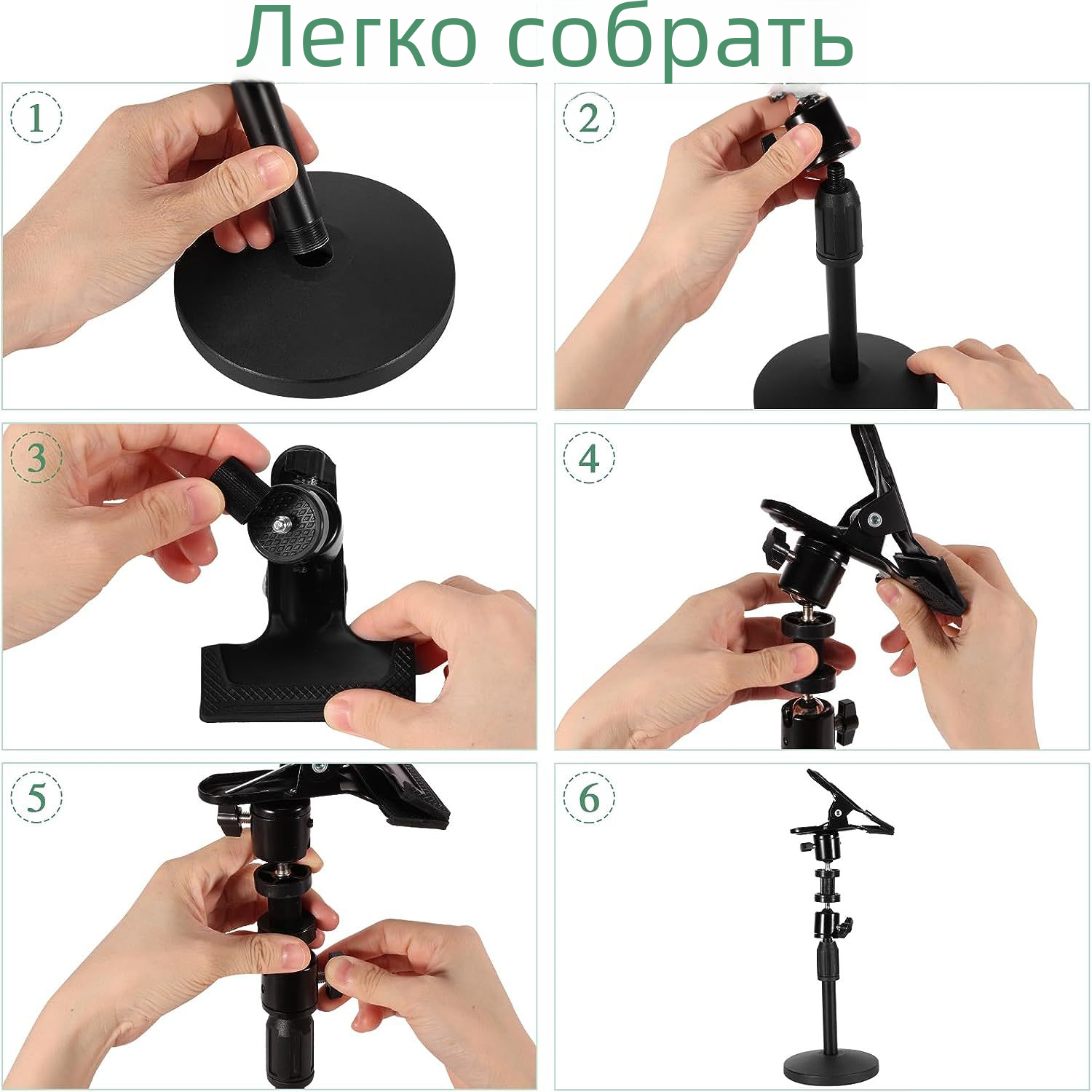 Легко собрать

1

2

3

4

5

6